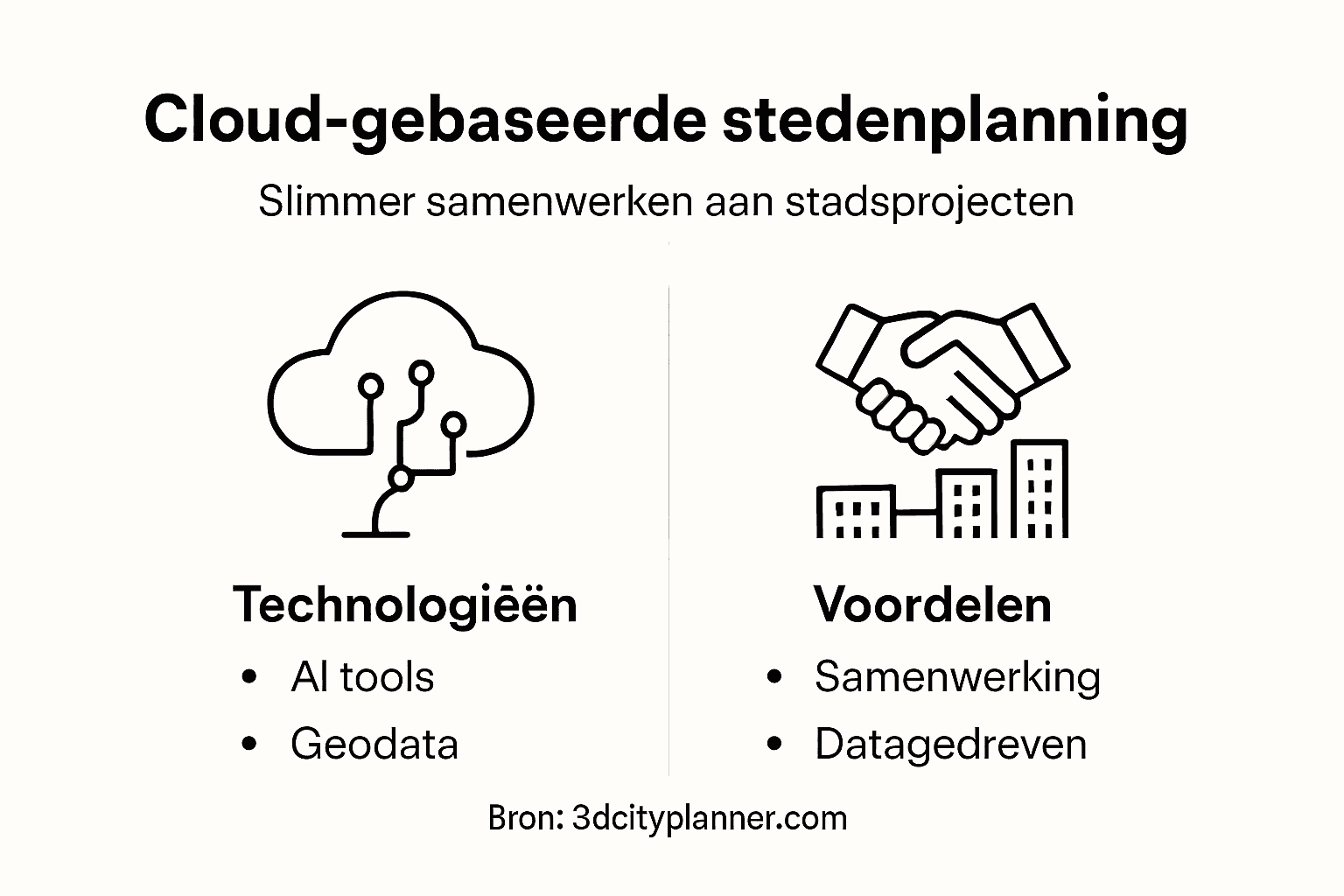 Cloud-gebaseerde stedenplanning

Slimmer samenwerken aan stadsprojecten

Technologiëën
• AI tools
• Geodata

Voordelen
• Samenwerking
• Datagedreven

Bron: 3dcityplanner.com