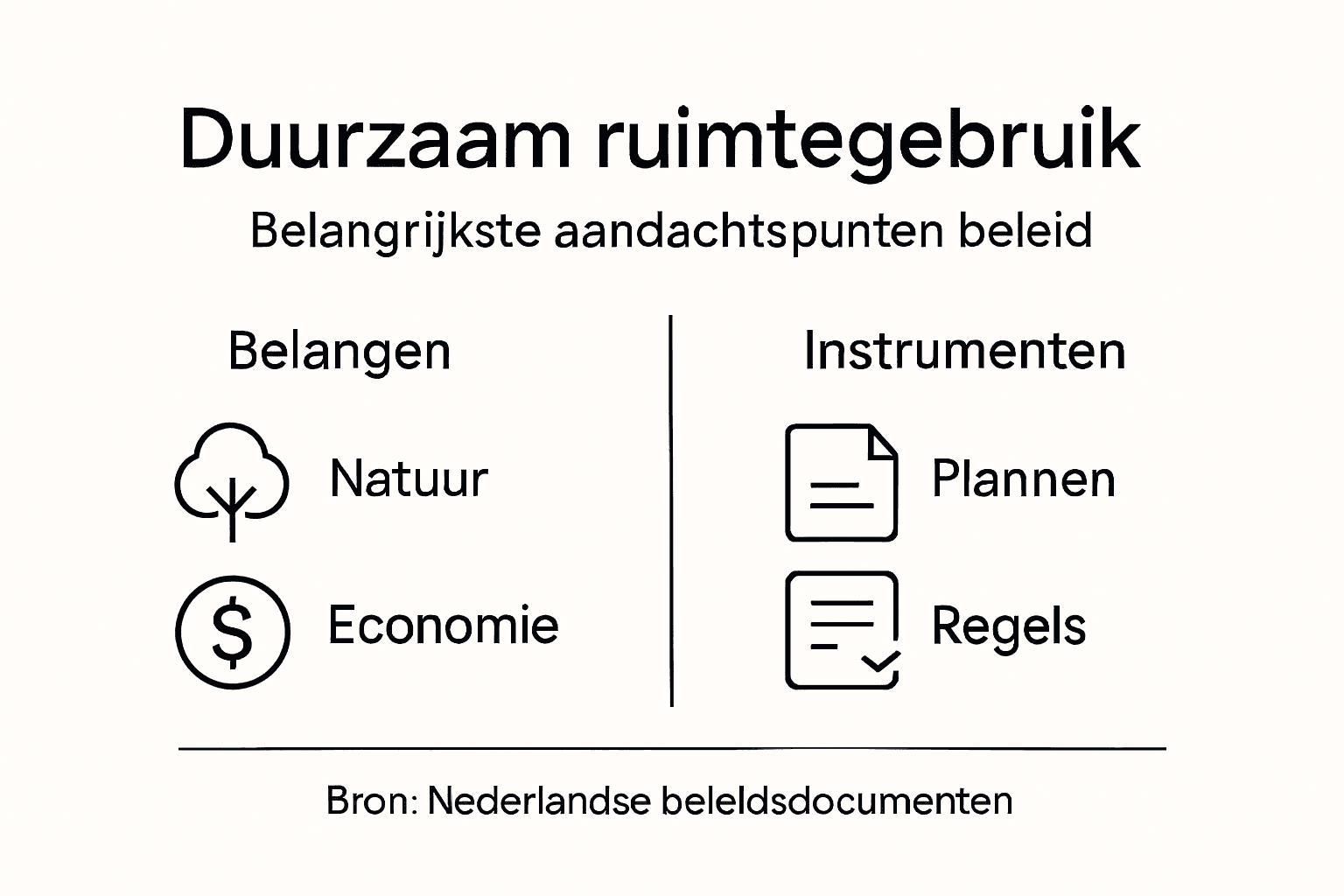 Duurzaam ruimtegebruik

Belangrijkste aandachtspunten beleid

Belangen

Natuur

Economie

Instrumenten

Plannen

Regels

Bron: Nederlandse beleldsdocumenten