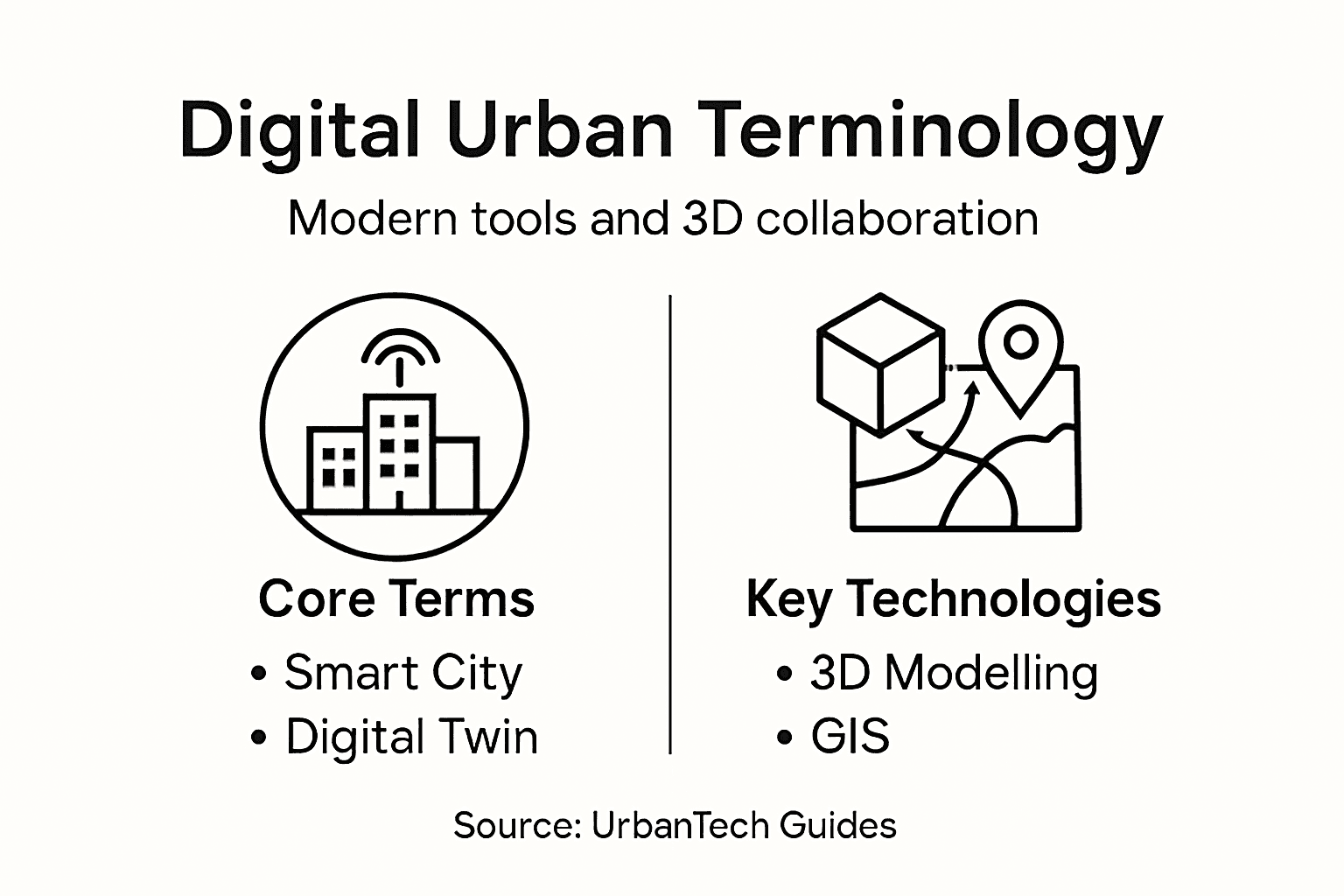 Digital Urban Terminology

Modern tools and 3D collaboration

Core Terms

• Smart City
• Digital Twin

Key Technologies

• 3D Modelling
• GIS

Source: UrbanTech Guides