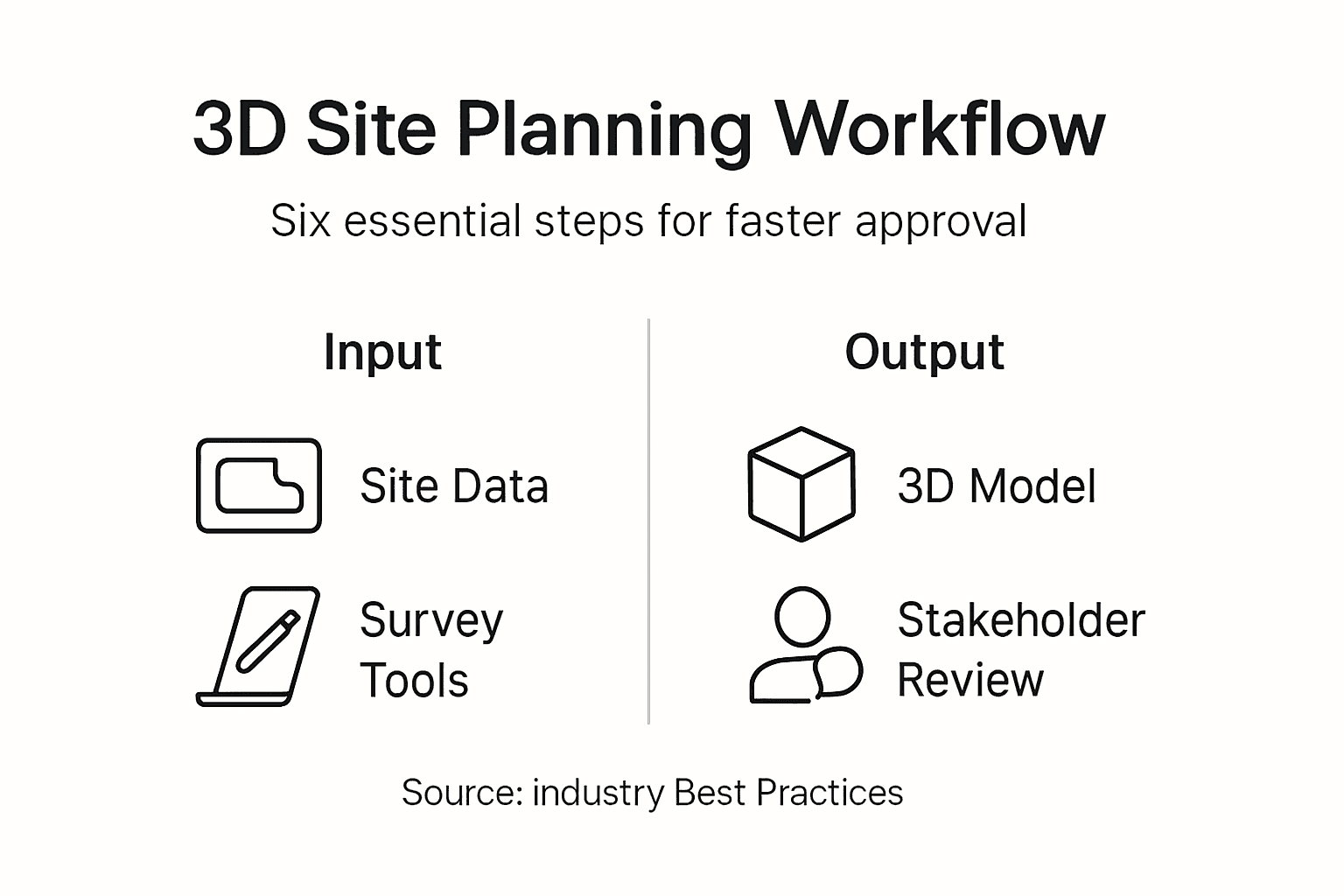 3D Site Planning Workflow

Six essential steps for faster approval

Input

Site Data

Survey Tools

Output

3D Model

Stakeholder Review

Source: industry Best Practices