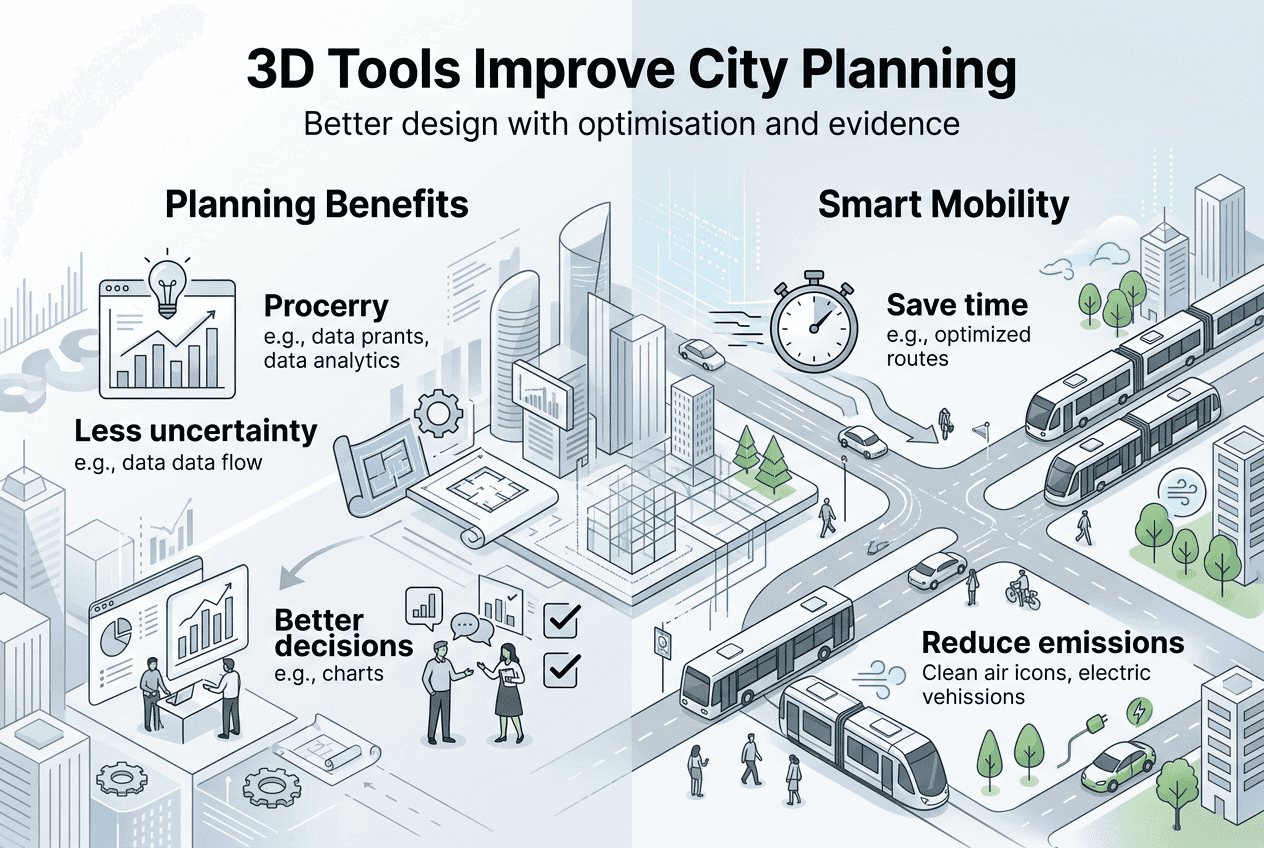 3D Tools Improve City Planning

Better design with optimisation and evidence

Planning Benefits

Procerry
e.g., data prants, data analytics

Less uncertainty
e.g., data data flow

Better decisions
e.g., charts

Smart Mobility

Save time
e.g., optimized routes

Reduce emissions
Clean air icons, electric vehissions