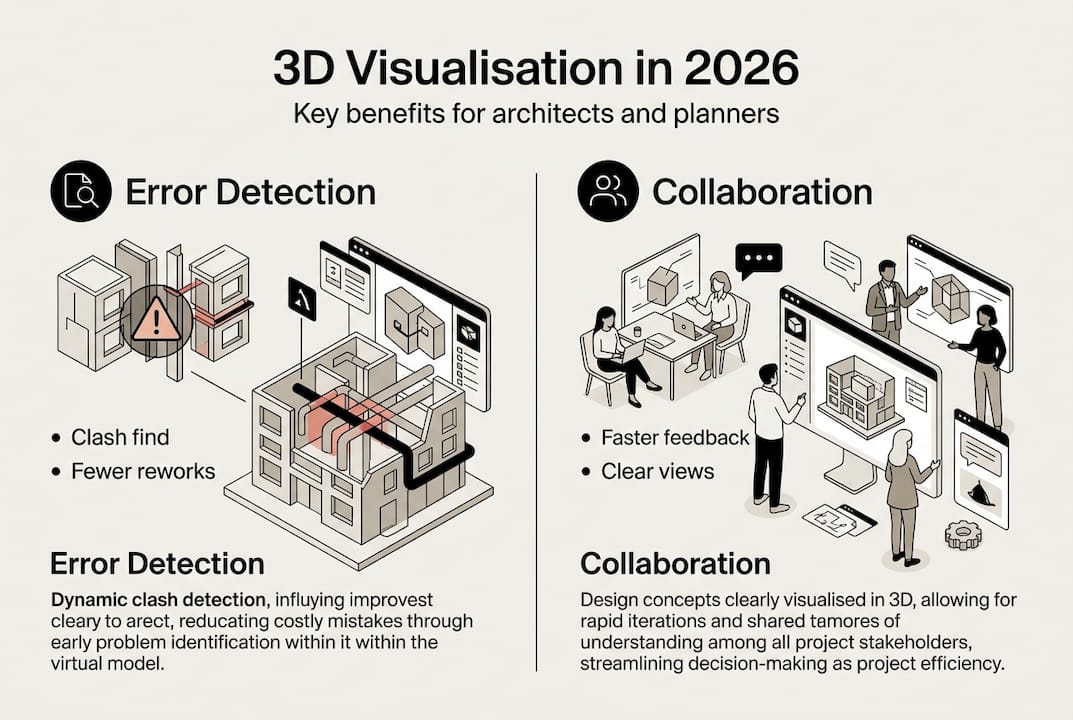 3D Visualisation in 2026

Key benefits for architects and planners

Error Detection

• Clash find
• Fewer reworks

Error Detection

Dynamic clash detection, influying improvest cleary to arect, reducating costly mistakes through early problem identification within it within the virtual model.

Collaboration

• Faster feedback
• Clear views

Collaboration

Design concepts clearly visualised in 3D, allowing for rapid iterations and shared tamores of understanding among all project stakeholders, streamlining decision-making as project efficiency.