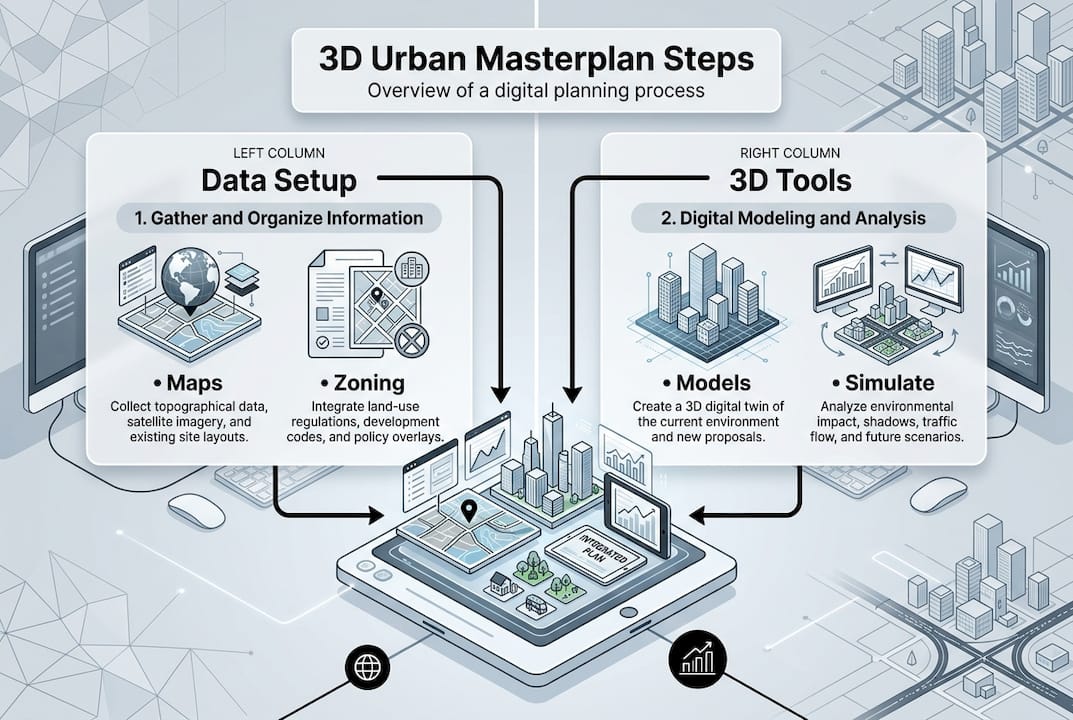 3D Urban Masterplan Steps
Overview of a digital planning process

LEFT COLUMN
Data Setup
1. Gather and Organize Information

• Maps
Collect topographical data, satellite imagery, and existing site layouts.

• Zoning
Integrate land-use regulations, development codes, and policy overlays.

RIGHT COLUMN
3D Tools
2. Digital Modeling and Analysis

• Models
Create a 3D digital twin of the current environment and new proposals.

• Simulate
Analyze environmental impact, shadows, traffic flow, and future scenarios.

INTEGRATED PLAN