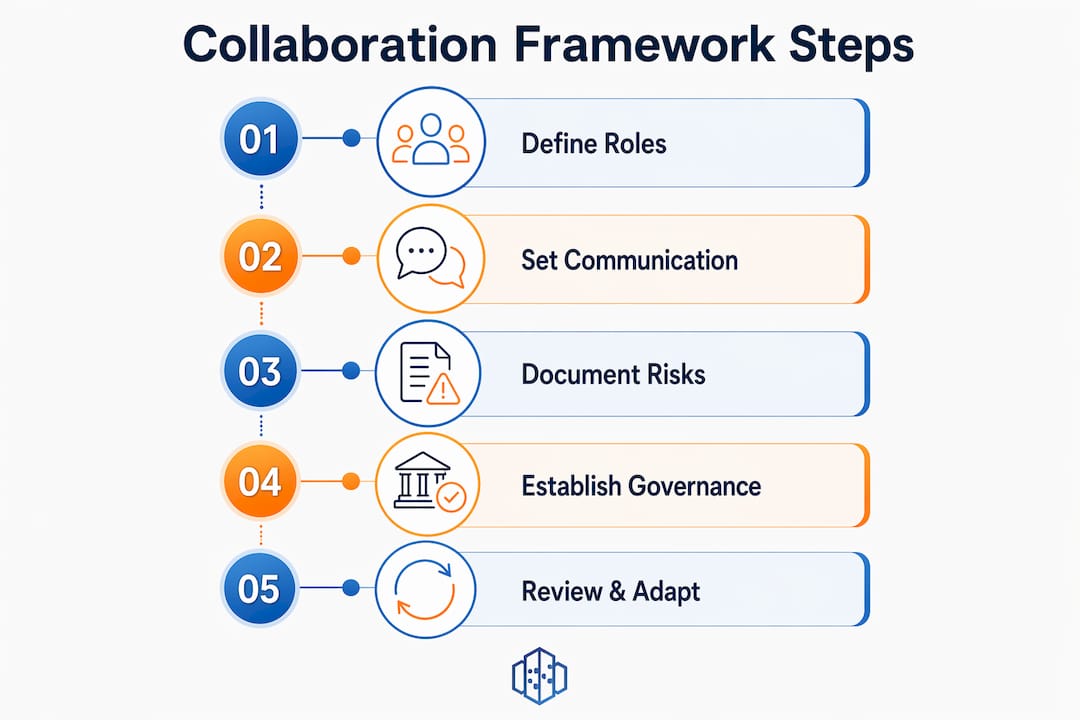 Collaboration Framework Steps

01 Define Roles

02 Set Communication

03 Document Risks

04 Establish Governance

05 Review & Adapt