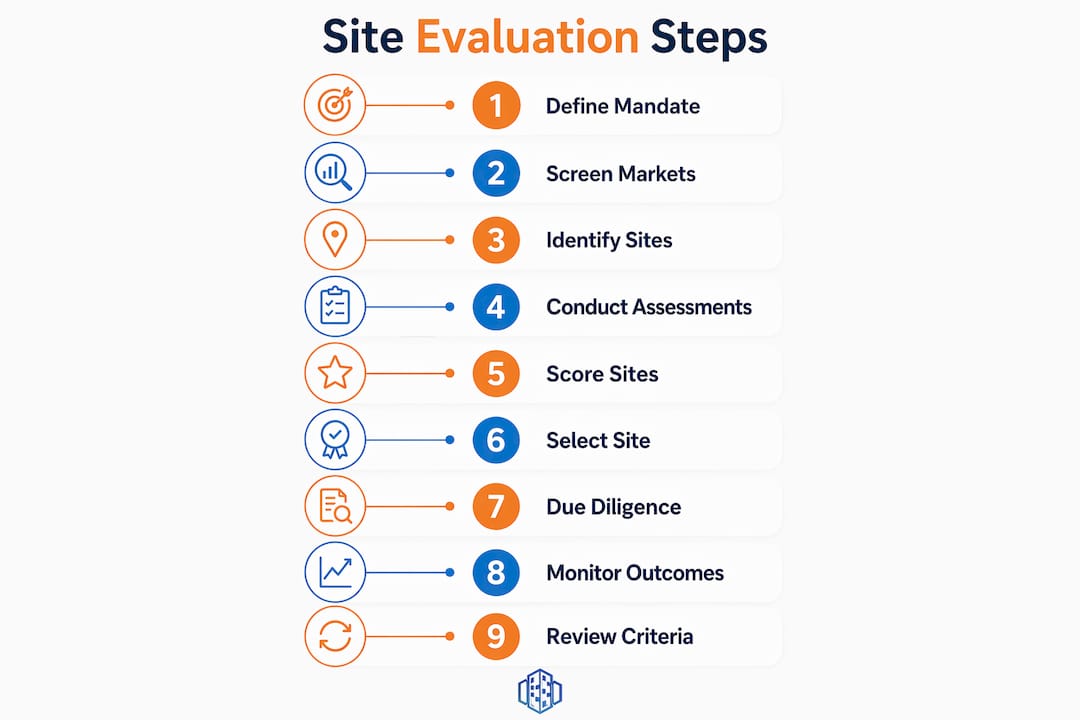 Site Evaluation Steps

1 Define Mandate

2 Screen Markets

3 Identify Sites

4 Conduct Assessments

5 Score Sites

6 Select Site

7 Due Diligence

8 Monitor Outcomes

9 Review Criteria