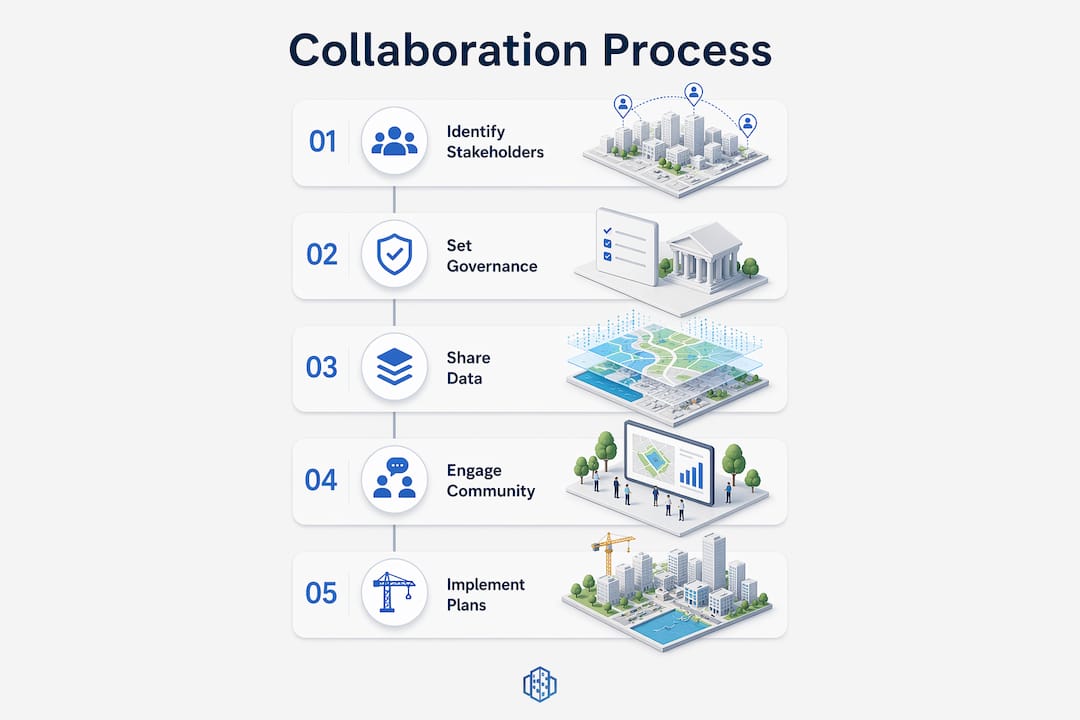 Collaboration Process

01 Identify Stakeholders

02 Set Governance

03 Share Data

04 Engage Community

05 Implement Plans