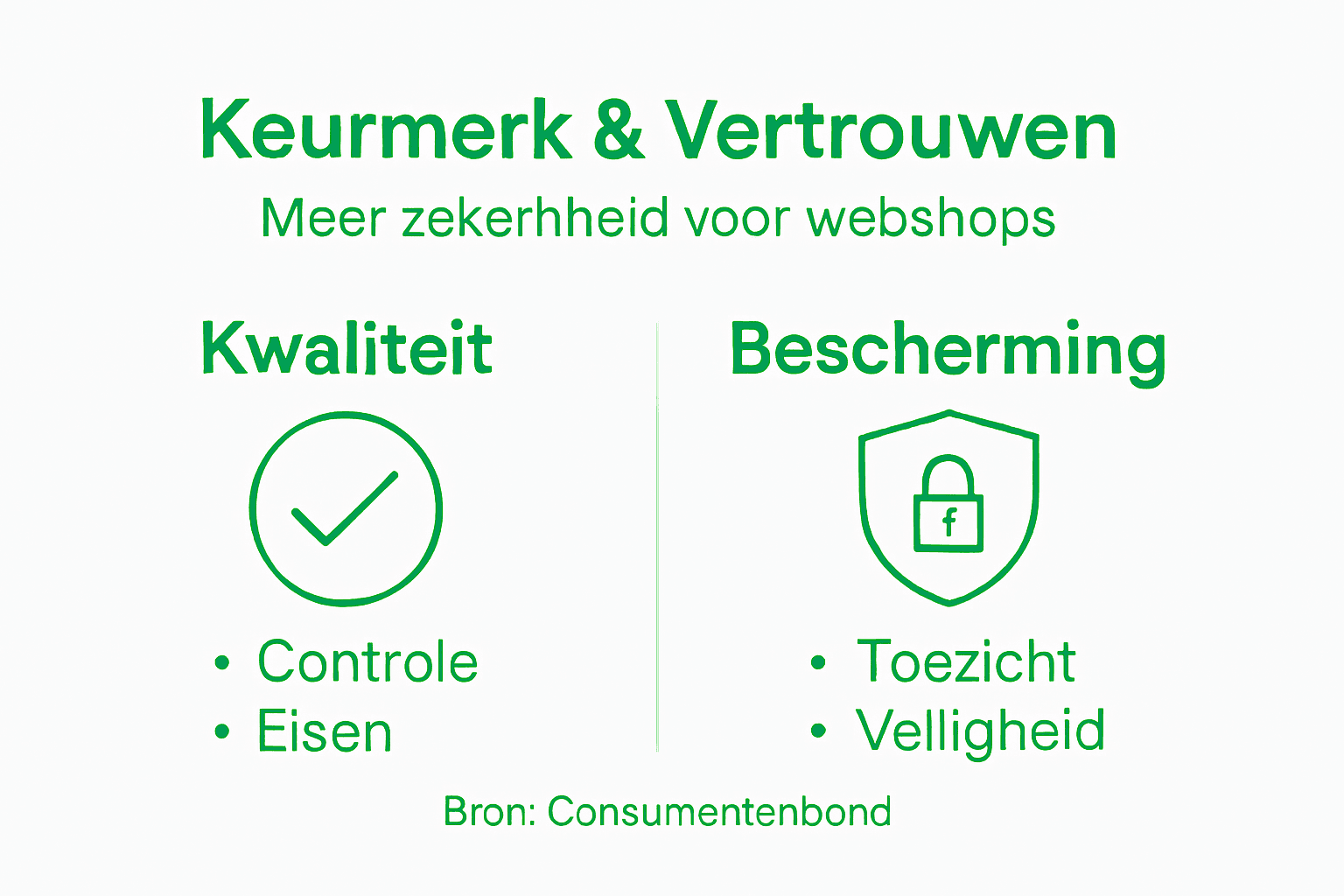 Keurmerk & Vertrouwen

Meer zekerhheid voor webshops

Kwaliteit

• Controle
• Eisen

Bescherming

f

• Toezicht
• Velligheid

Bron: Consumentenbond