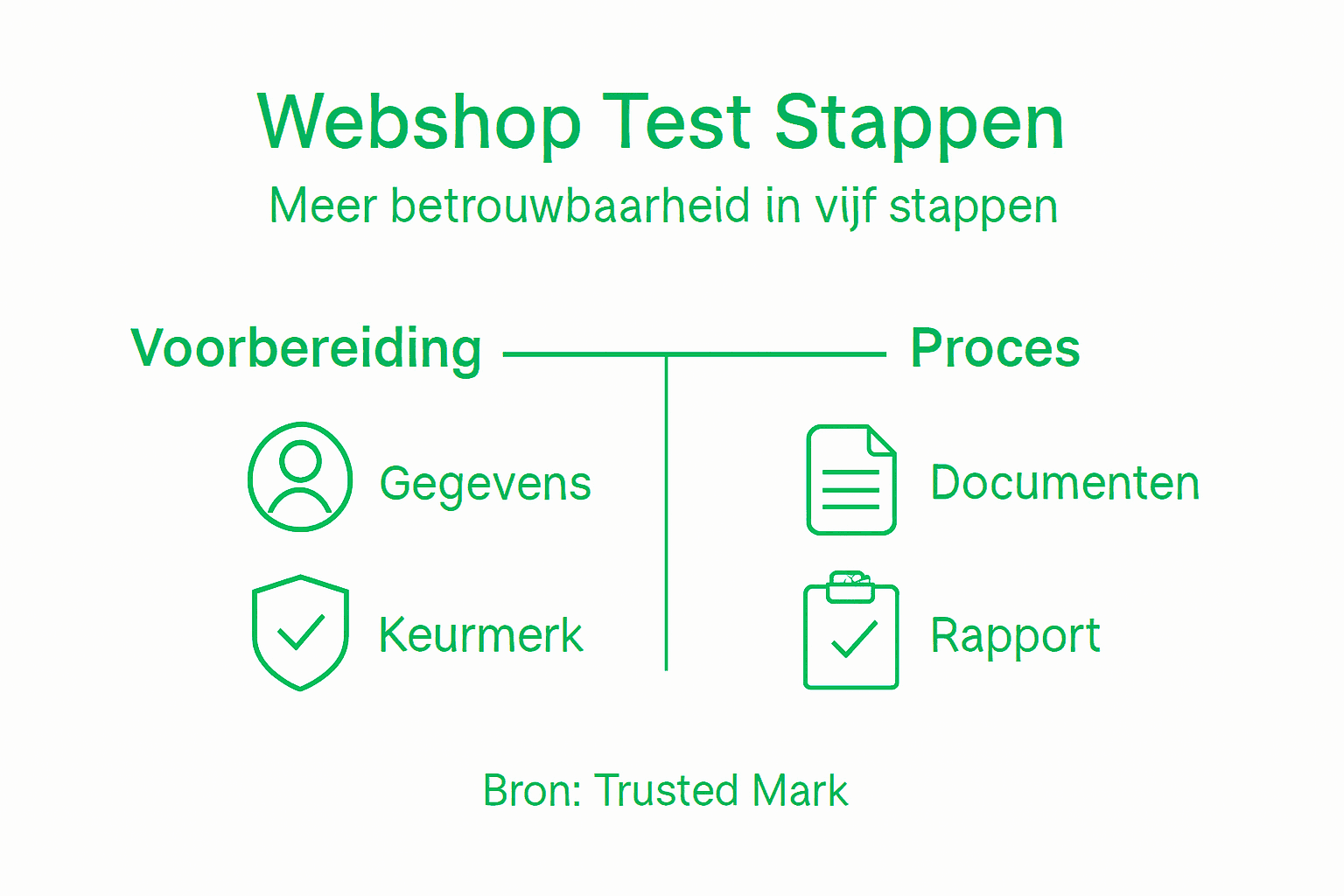 Webshop Test Stappen

Meer betrouwbaarheid in vijf stappen

Voorbereiding

Gegevens

Keurmerk

Proces

Documenten

Rapport

Bron: Trusted Mark