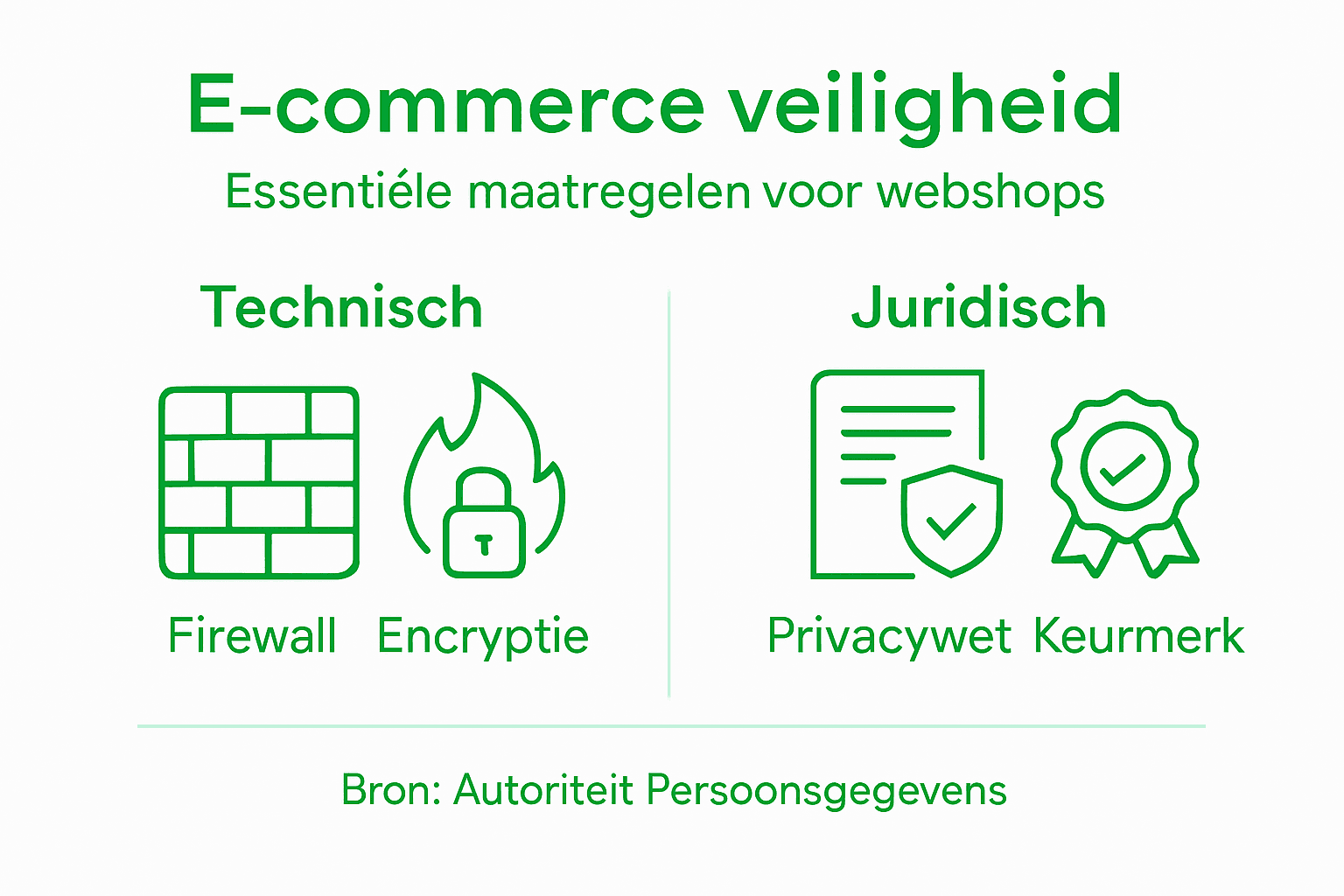 E-commerce veiligheid

Essentiéle maatregelen voor webshops

Technisch

Firewall Encryptie

Juridisch

Privacywet Keurmerk

Bron: Autoriteit Persoonsgegevens