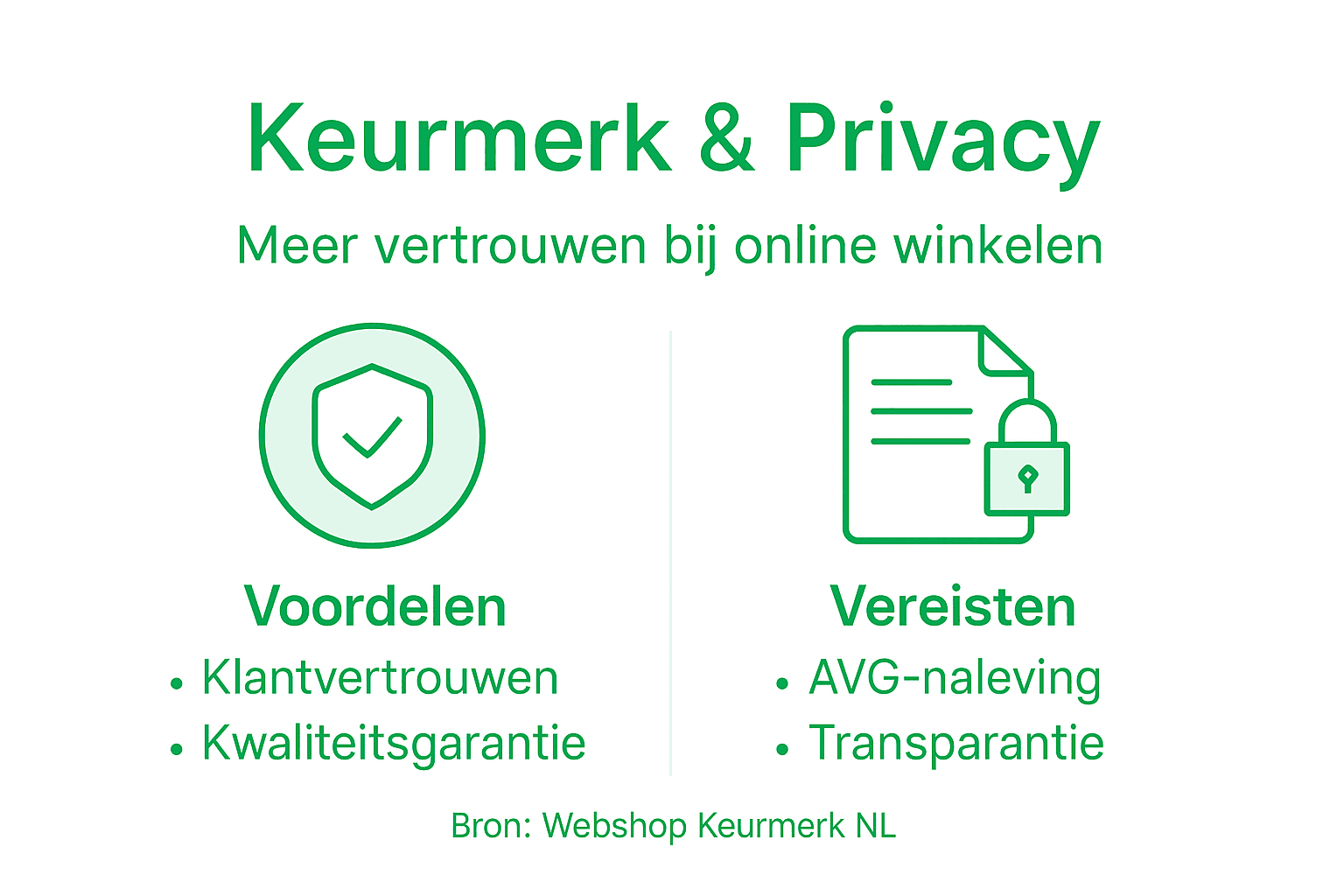 Keurmerk & Privacy

Meer vertrouwen bij online winkelen

Voordelen

• Klantvertrouwen
• Kwaliteitsgarantie

Vereisten

• AVG-naleving
• Transparantie

Bron: Webshop Keurmerk NL