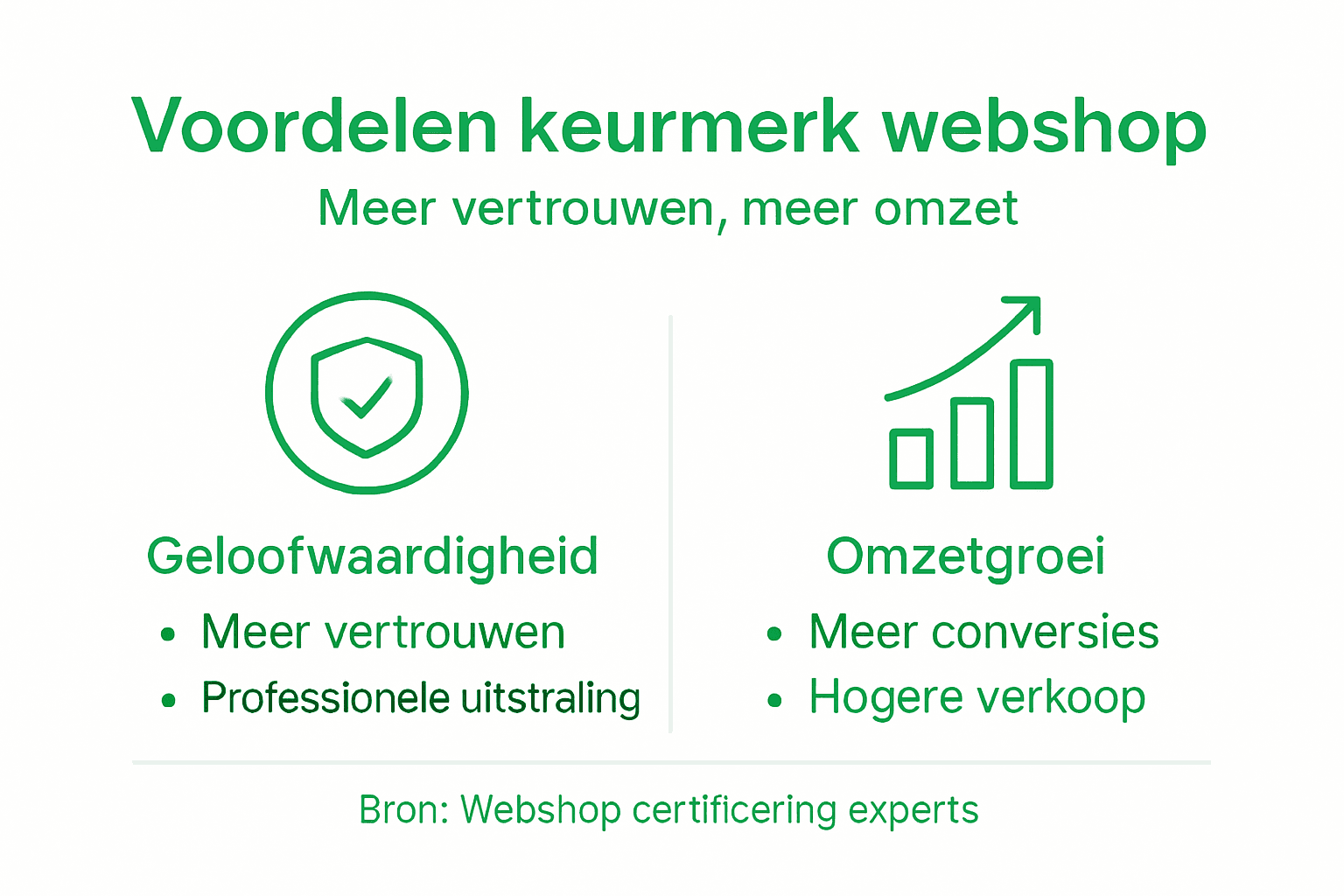 Voordelen keurmerk webshop

Meer vertrouwen, meer omzet

Geloofwaardigheid

• Meer vertrouwen
• Professionele uitstraling

Omzetgroei

• Meer conversies
• Hogere verkoop

Bron: Webshop certificering experts