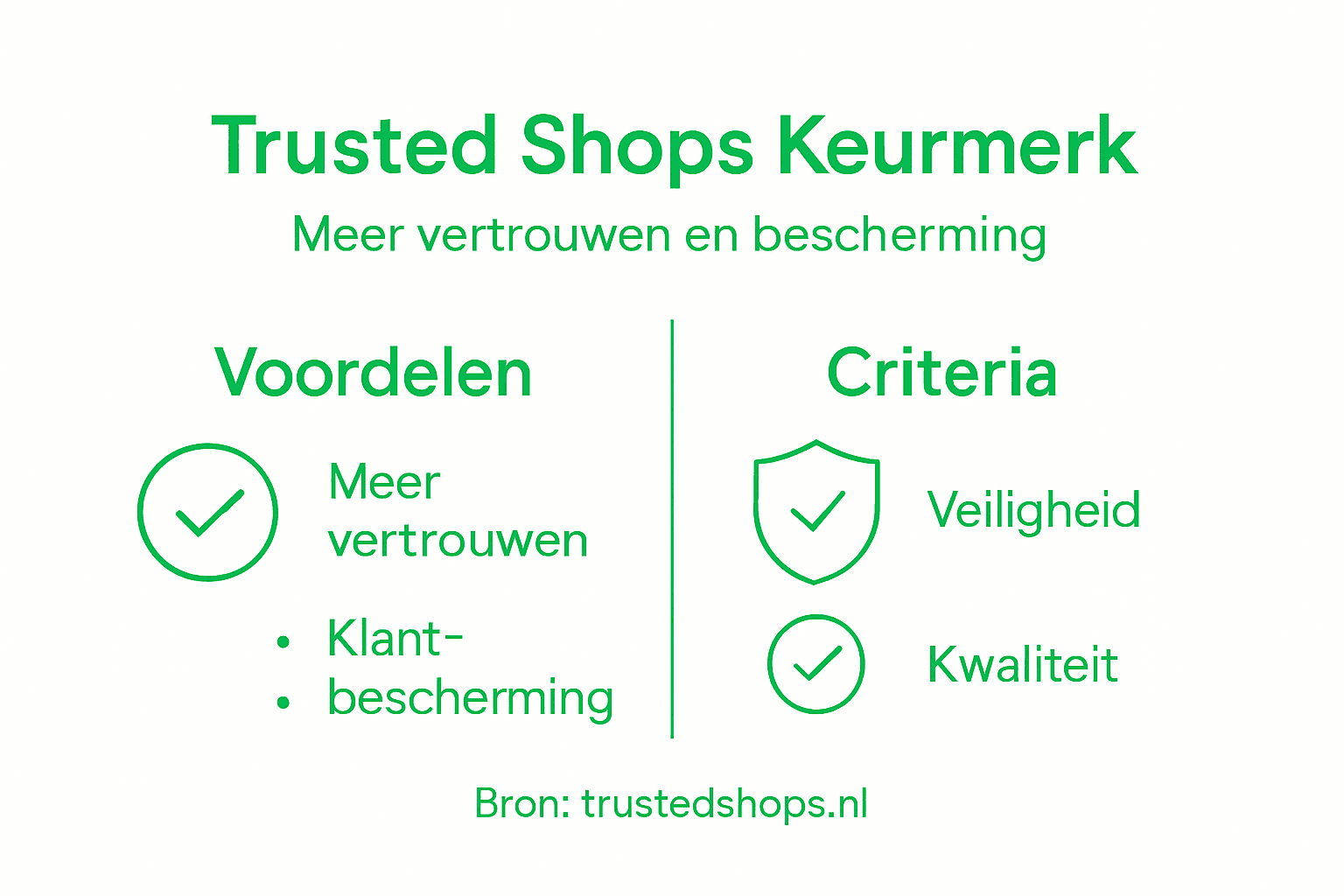 Trusted Shops Keurmerk

Meer vertrouwen en bescherming

Voordelen

Meer vertrouwen

• Klant-
• bescherming

Criteria

Veiligheid

Kwaliteit

Bron: trustedshops.nl