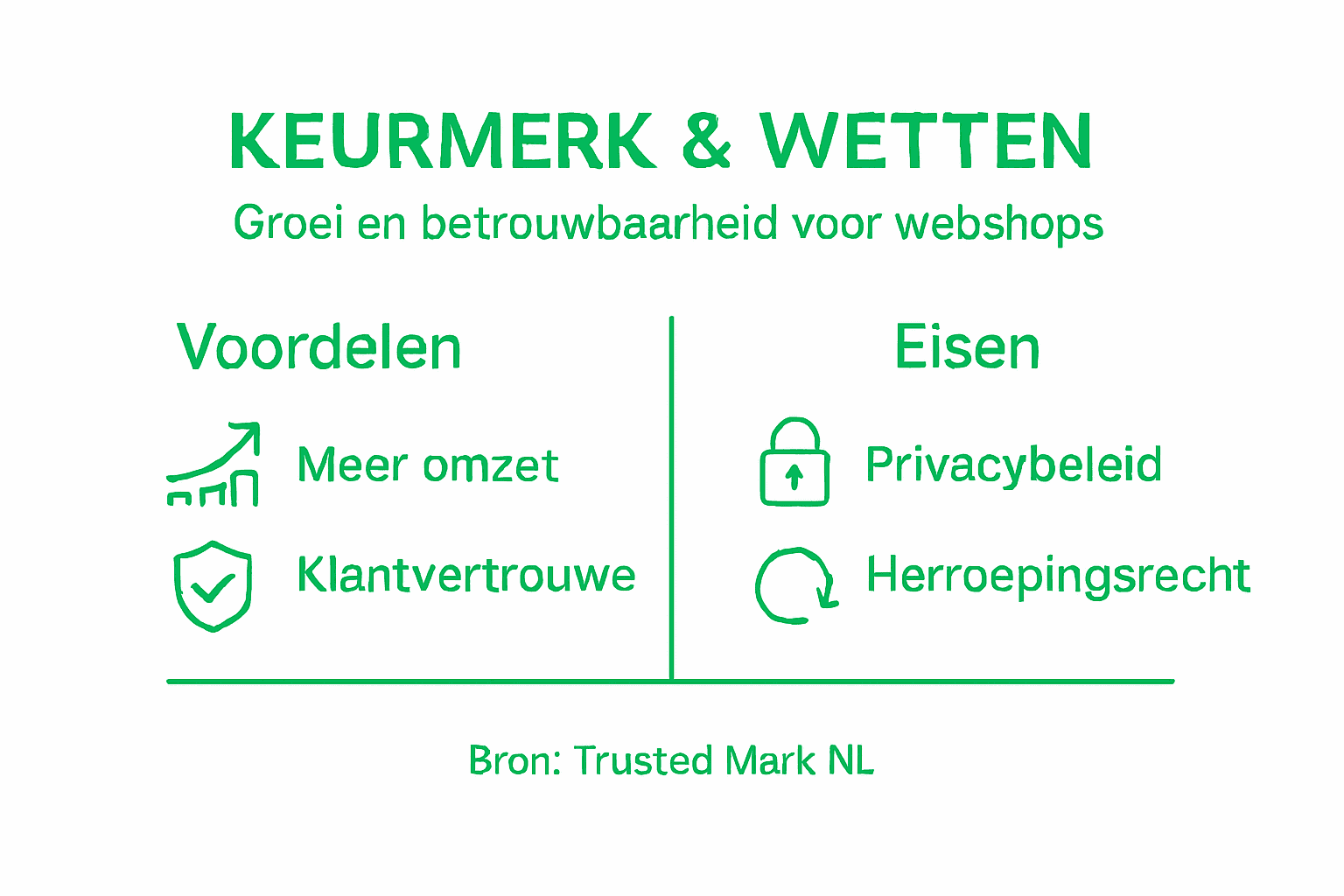 KEURMERK & WETTEN

Groei en betrouwbaarheid voor webshops

Voordelen

Meer omzet

Klantvertrouwe

Eisen

Privacybeleid

Herroepingsrecht

Bron: Trusted Mark NL