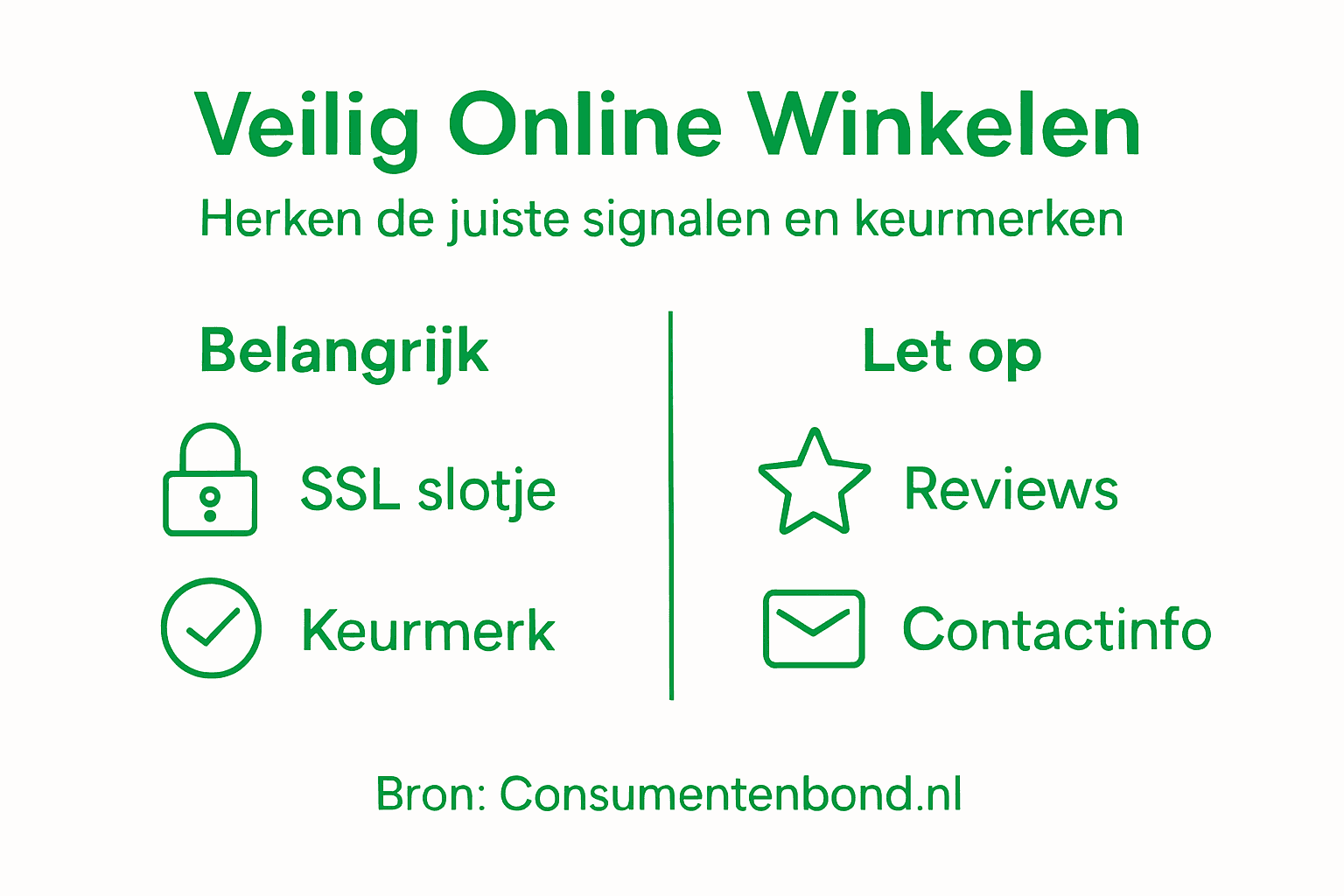 Veilig Online Winkelen

Herken de juiste signalen en keurmerken

Belangrijk

SSL slotje

Keurmerk

Let op

Reviews

Contactinfo

Bron: Consumentenbond.nl