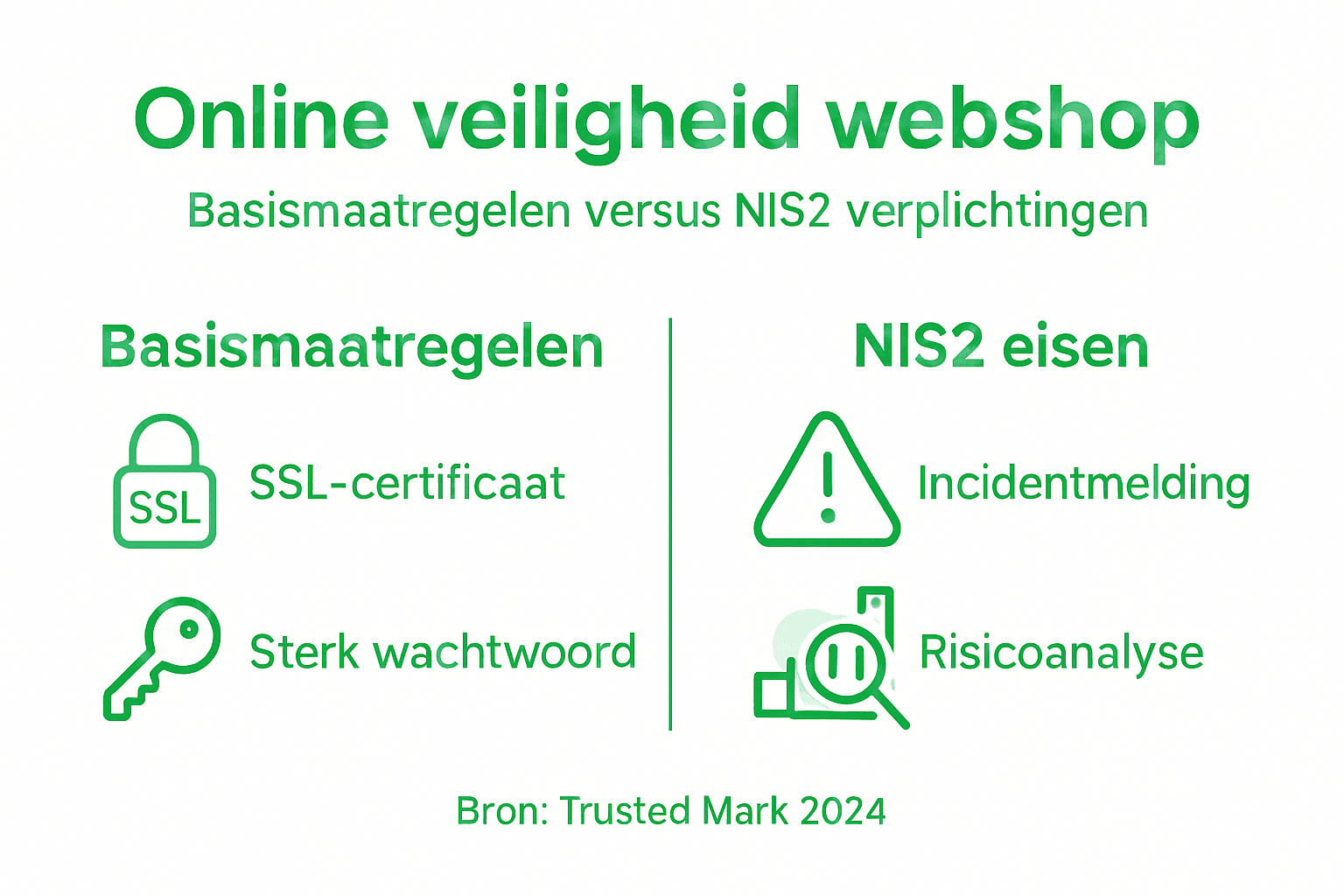 Online veiligheid webshop

Basismaatregelen versus NIS2 verplichtingen

Basismaatregelen

SSL

SSL-certificaat

Sterk wachtwoord

NIS2 eisen

Incidentmelding

Risicoanalyse

Bron: Trusted Mark 2024