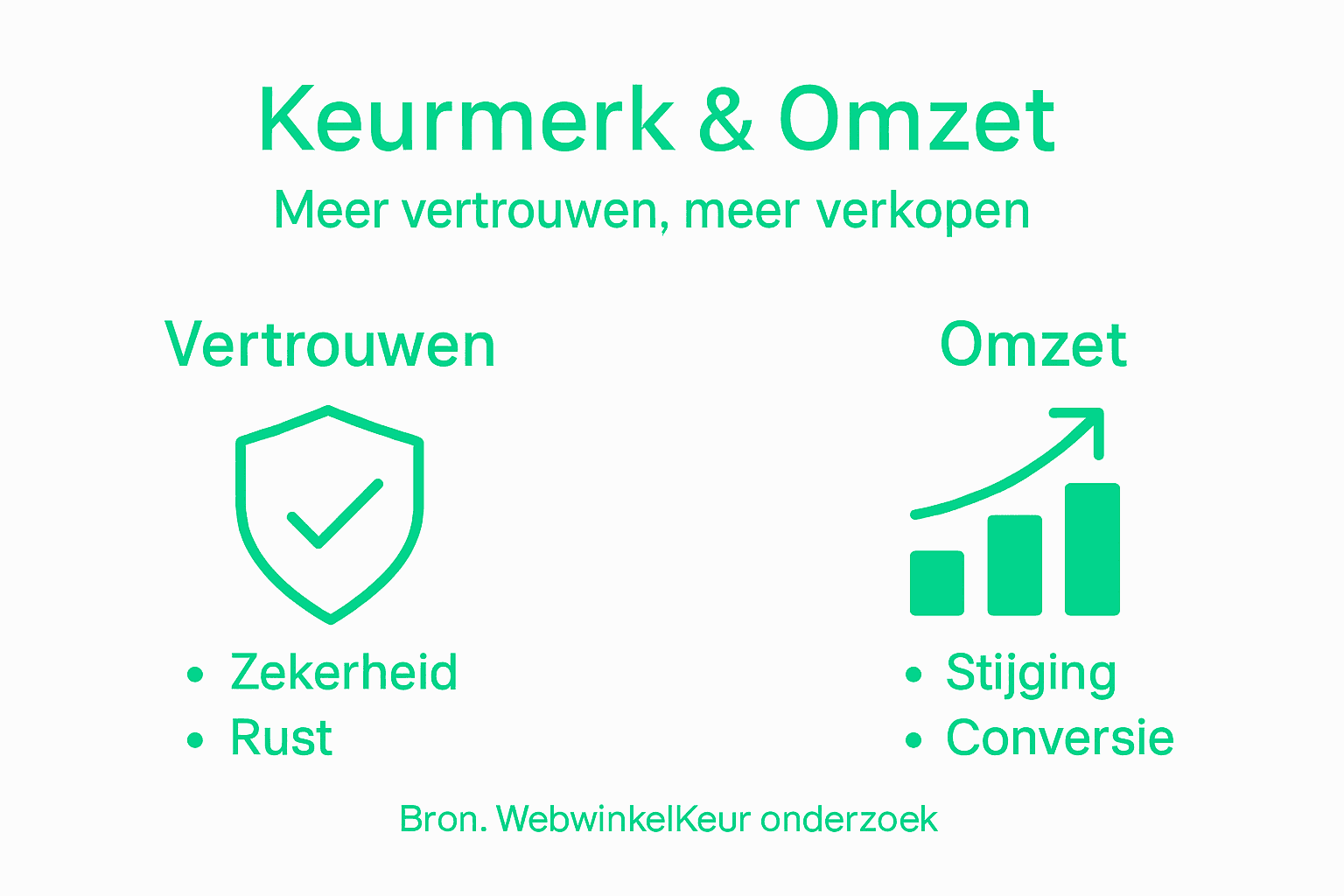 Keurmerk & Omzet

Meer vertrouwen, meer verkopen

Vertrouwen

• Zekerheid
• Rust

Omzet

• Stijging
• Conversie

Bron. WebwinkelKeur onderzoek