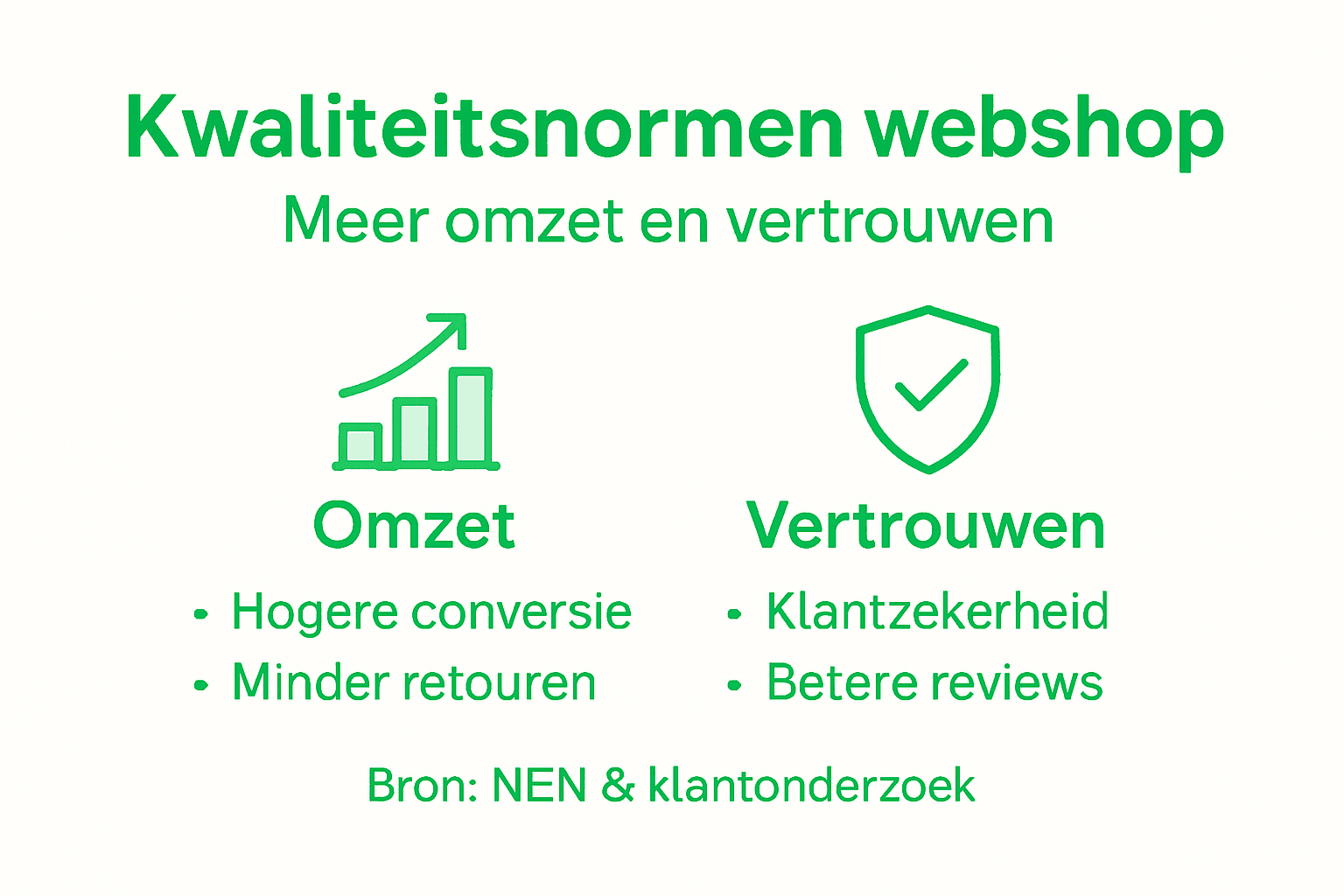 Kwaliteitsnormen webshop
Meer omzet en vertrouwen

Omzet
• Hogere conversie
• Minder retouren

Vertrouwen
• Klantzekerheid
• Betere reviews

Bron: NEN & klantonderzoek