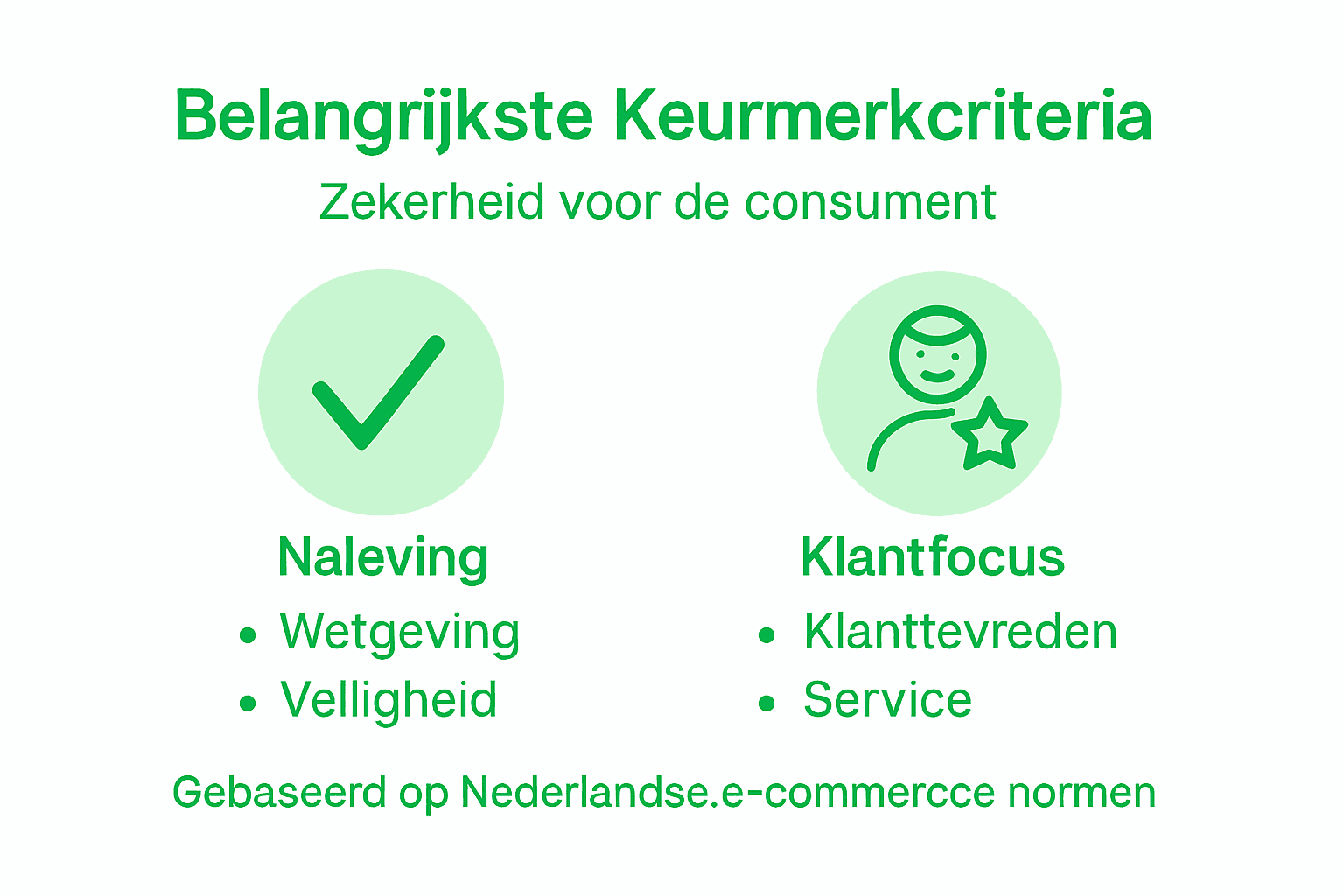 Belangrijkste Keurmerkcriteria

Zekerheid voor de consument

Naleving

• Wetgeving
• Velligheid

Klantfocus

• Klanttevreden
• Service

Gebaseerd op Nederlandse.e-commercce normen