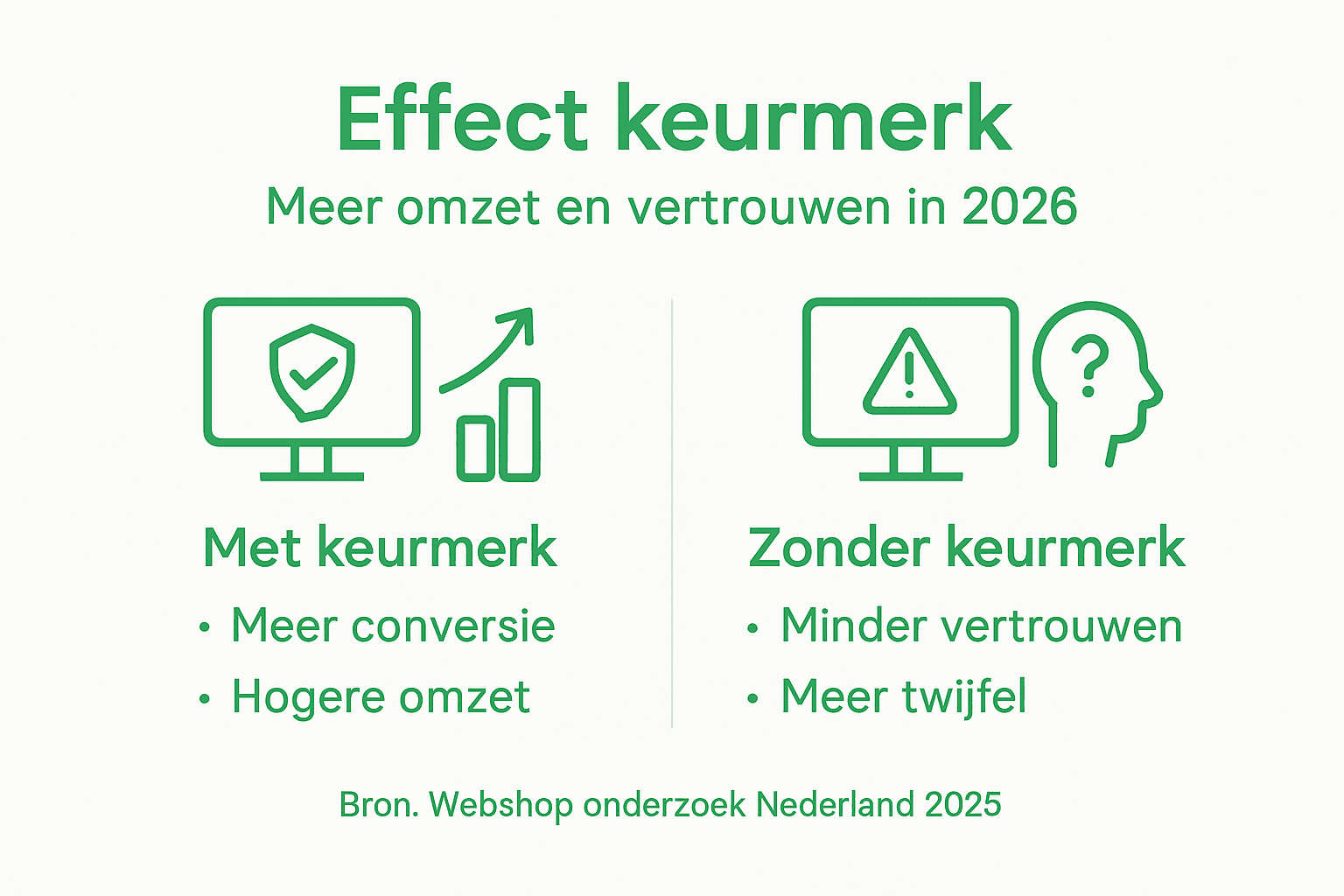 Effect keurmerk

Meer omzet en vertrouwen in 2026

Met keurmerk

• Meer conversie
• Hogere omzet

Zonder keurmerk

• Minder vertrouwen
• Meer twijfel

Bron. Webshop onderzoek Nederland 2025