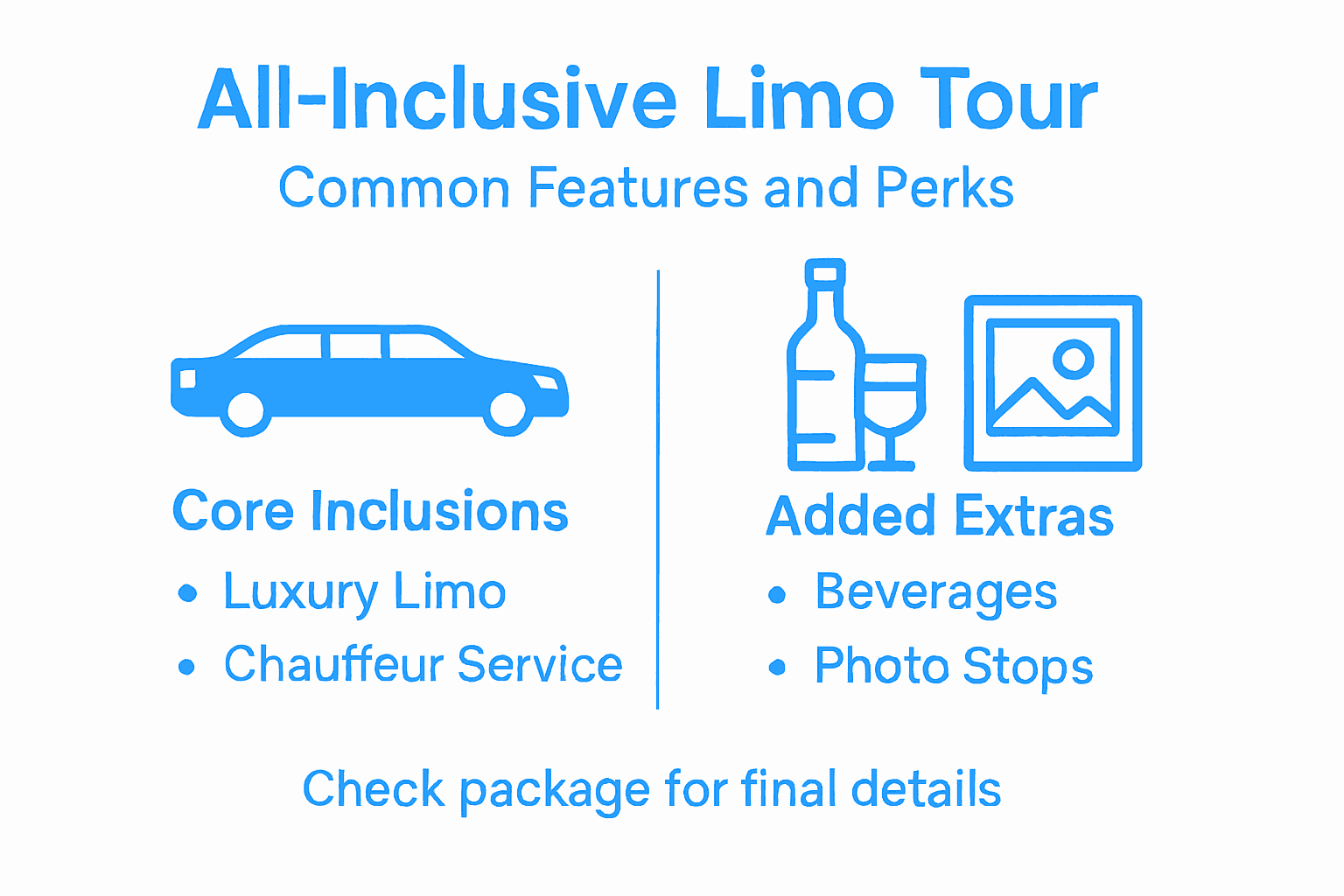 All-Inclusive Limo Tour
Common Features and Perks

Core Inclusions
• Luxury Limo
• Chauffeur Service

Added Extras
• Beverages
• Photo Stops

Check package for final details