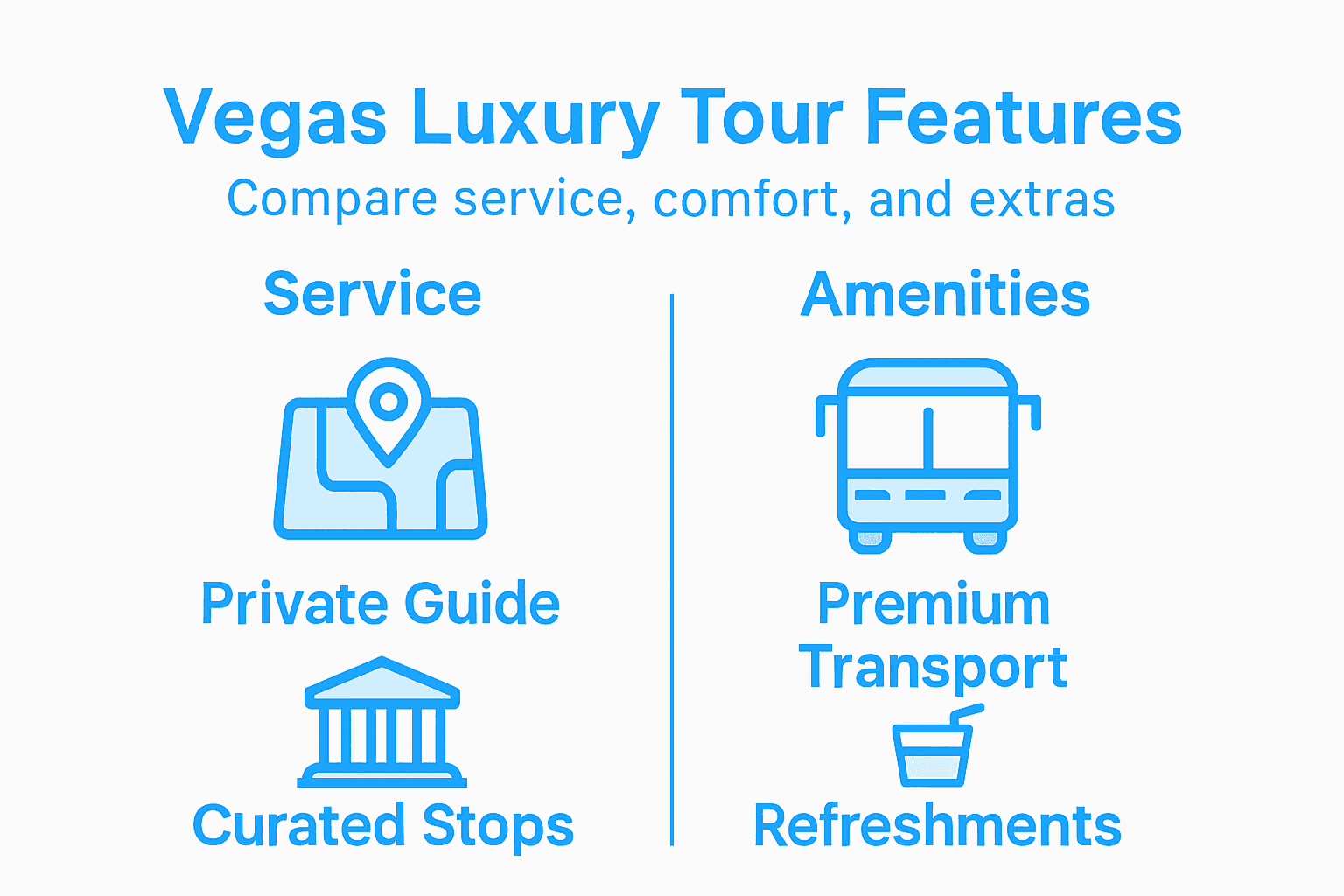 Vegas Luxury Tour Features

Compare service, comfort, and extras

Service

Private Guide

Curated Stops

Amenities

Premium Transport

Refreshments