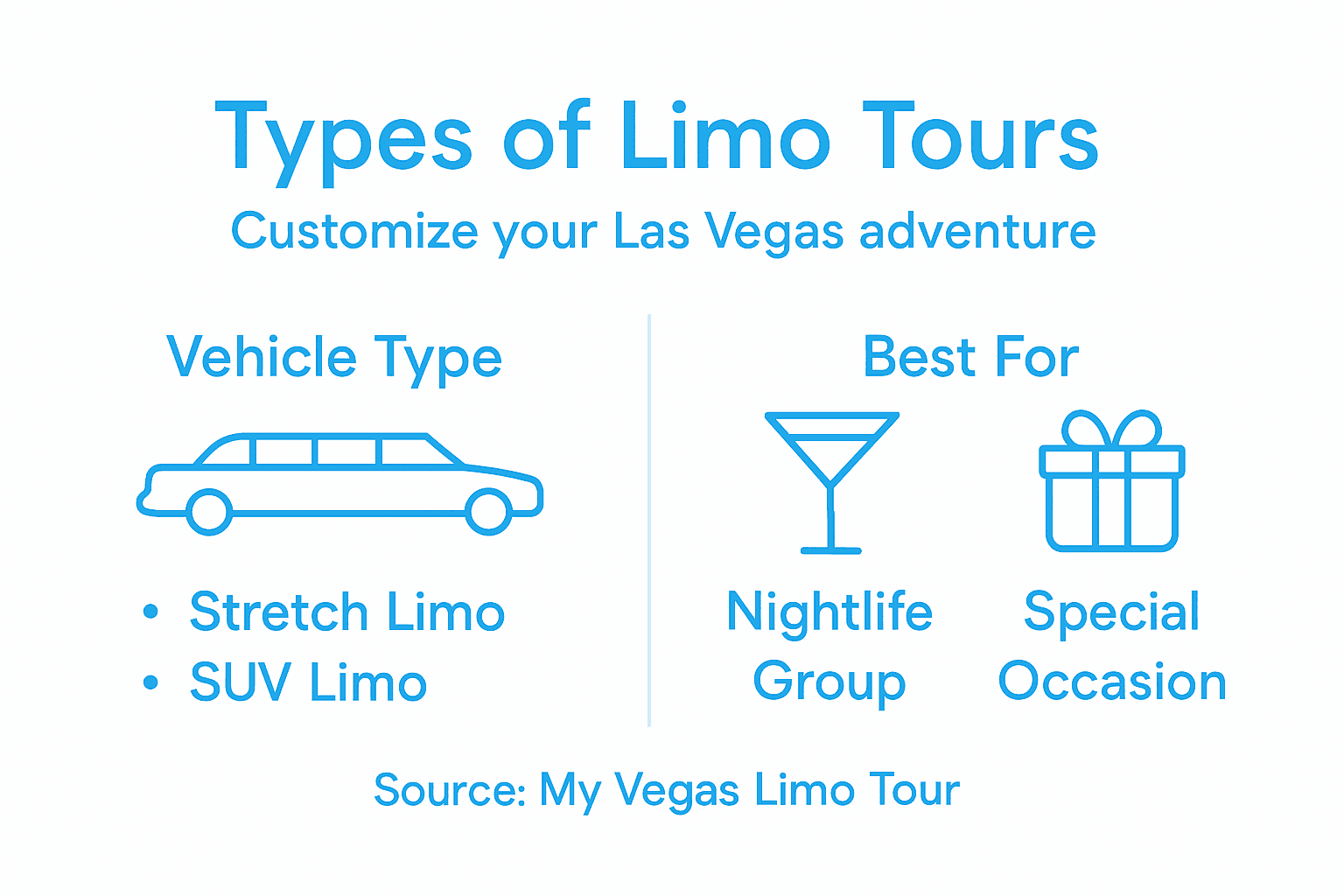 Types of Limo Tours

Customize your Las Vegas adventure

Vehicle Type

• Stretch Limo
• SUV Limo

Best For

Nightlife Group

Special Occasion

Source: My Vegas Limo Tour