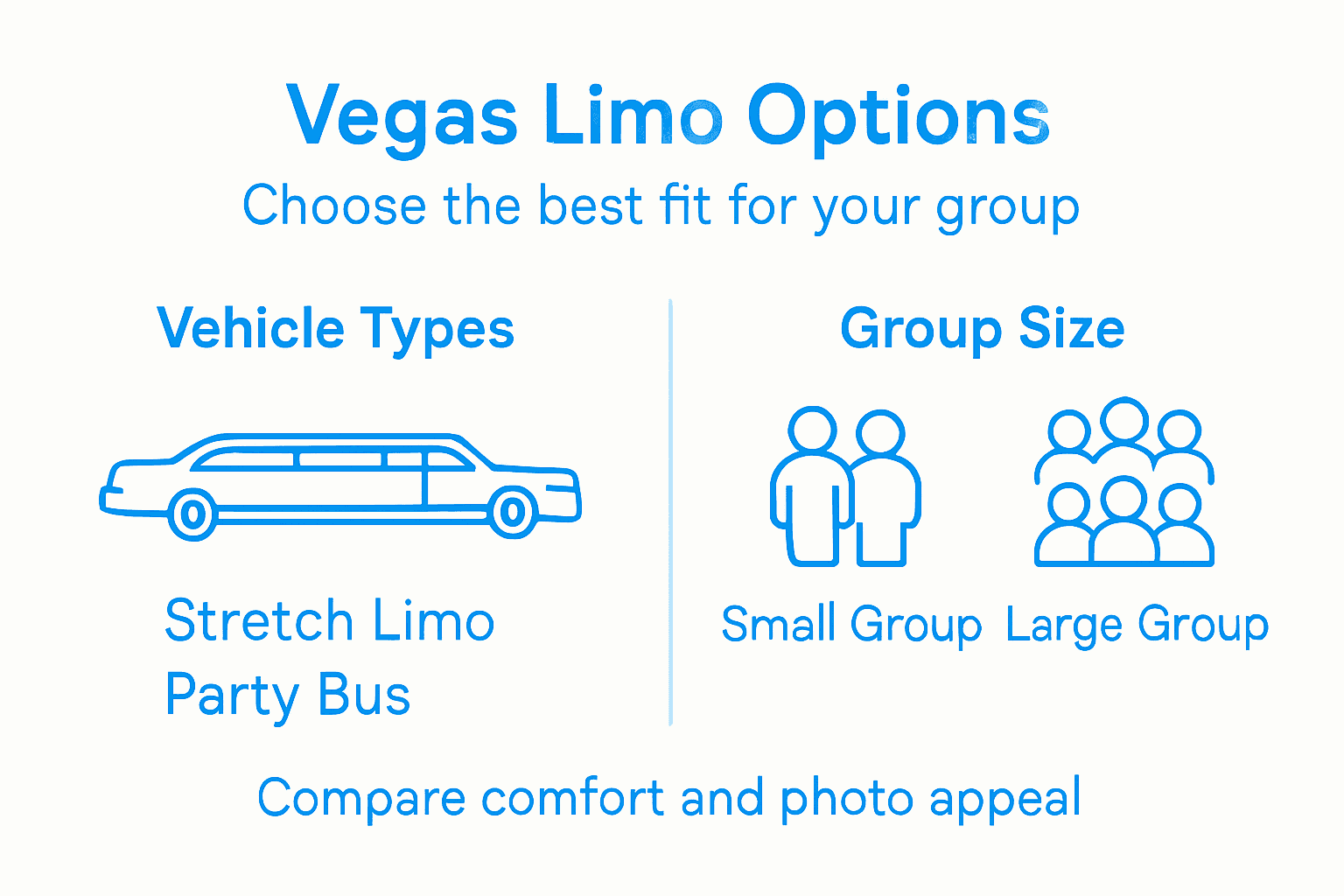 Vegas Limo Options

Choose the best fit for your group

Vehicle Types

Stretch Limo
Party Bus

Group Size

Small Group

Large Group

Compare comfort and photo appeal