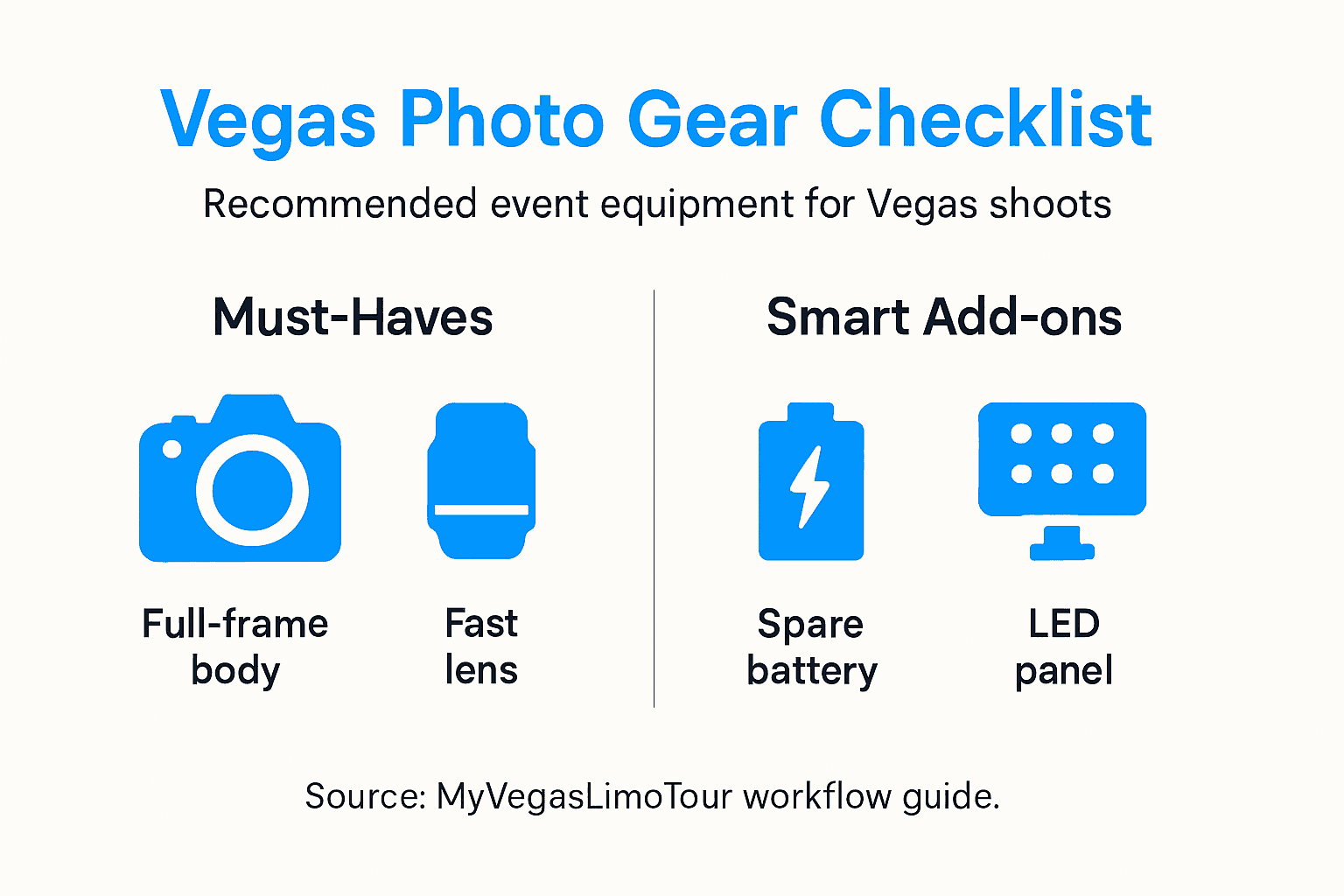 Vegas Photo Gear Checklist

Recommended event equipment for Vegas shoots

Must-Haves

Full-frame body

Fast lens

Smart Add-ons

Spare battery

LED panel

Source: MyVegasLimoTour workflow guide.