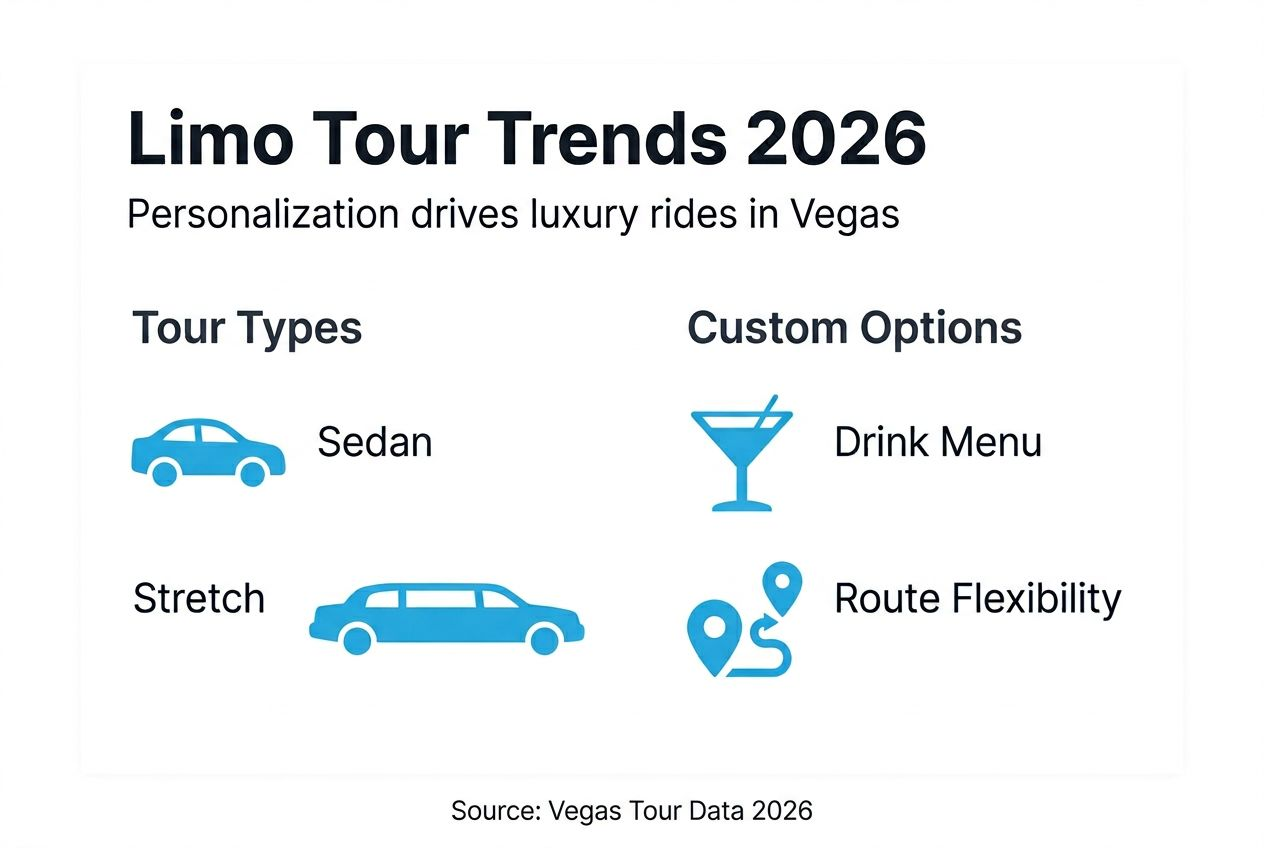 Limo Tour Trends 2026

Personalization drives luxury rides in Vegas

Tour Types

Sedan

Stretch

Custom Options

Drink Menu

Route Flexibility

Source: Vegas Tour Data 2026