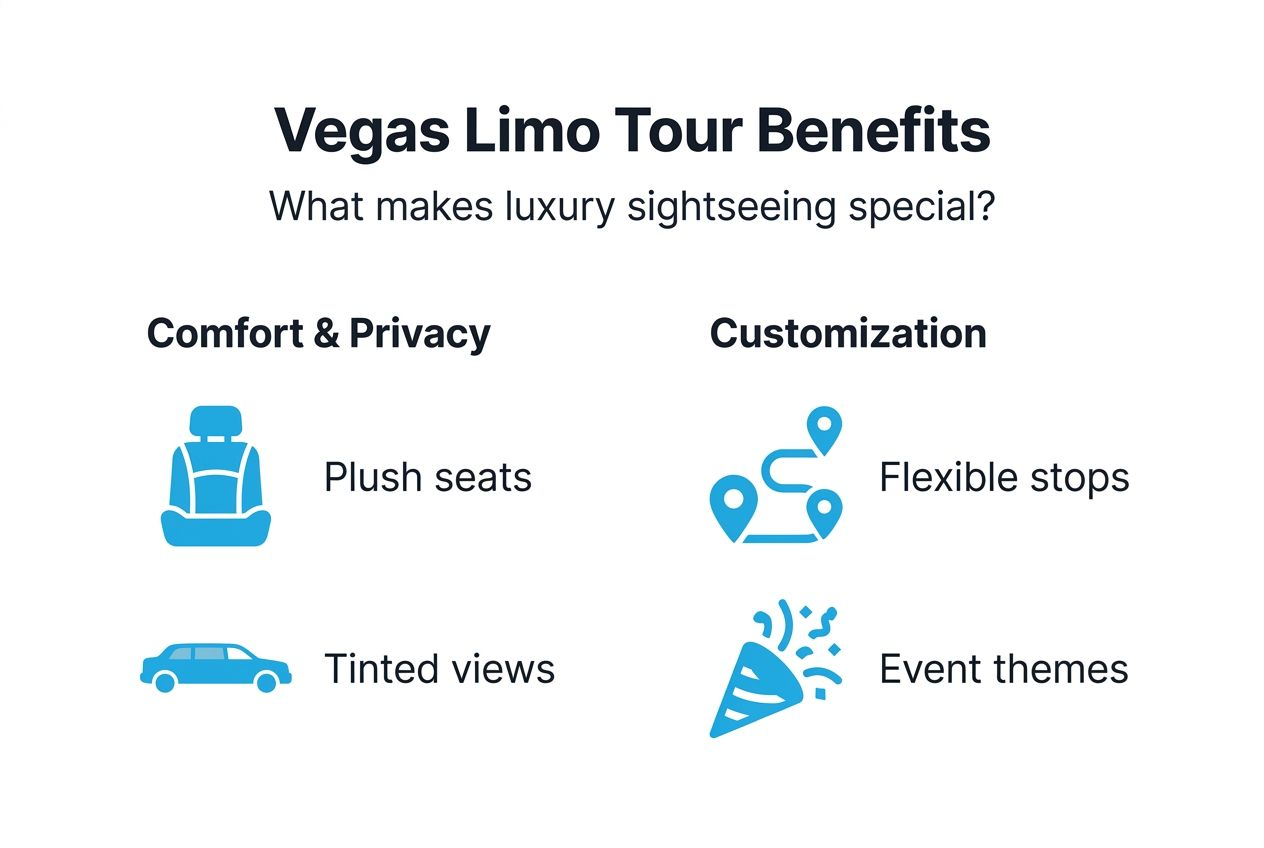 Vegas Limo Tour Benefits

What makes luxury sightseeing special?

Comfort & Privacy

Plush seats

Tinted views

Customization

Flexible stops

Event themes