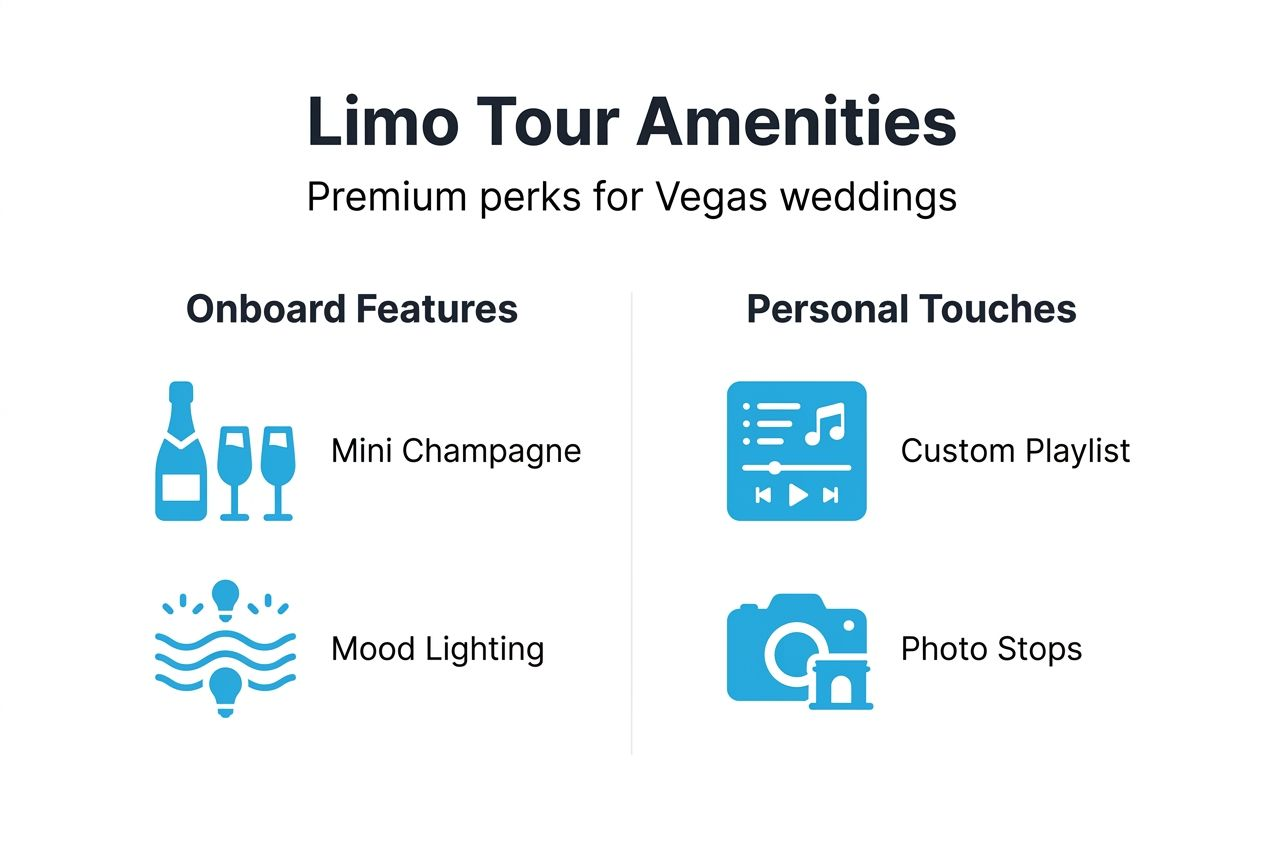 Limo Tour Amenities

Premium perks for Vegas weddings

Onboard Features

Mini Champagne

Mood Lighting

Personal Touches

Custom Playlist

Photo Stops