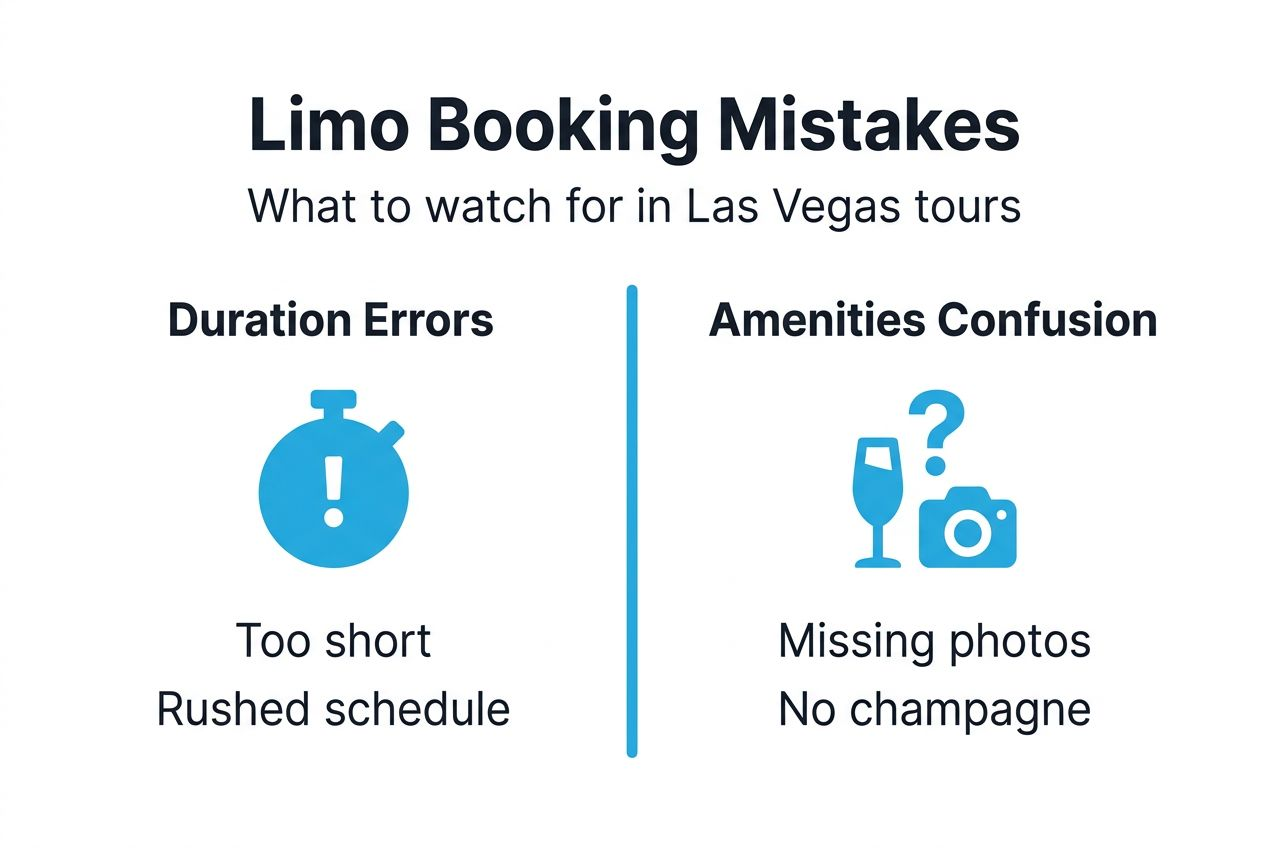 Limo Booking Mistakes

What to watch for in Las Vegas tours

Duration Errors

Too short
Rushed schedule

Amenities Confusion

Missing photos
No champagne