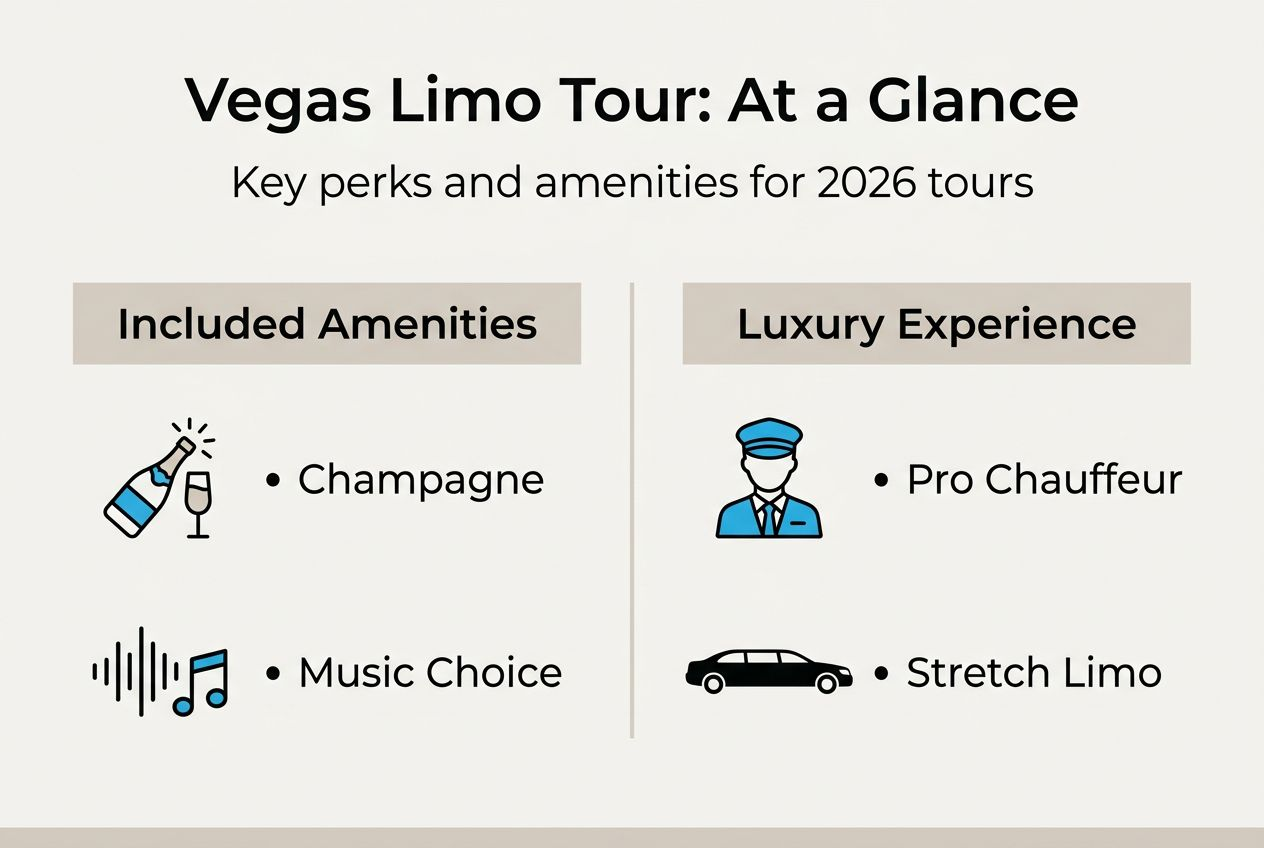 Vegas Limo Tour: At a Glance

Key perks and amenities for 2026 tours

Included Amenities

• Champagne

• Music Choice

Luxury Experience

• Pro Chauffeur

• Stretch Limo