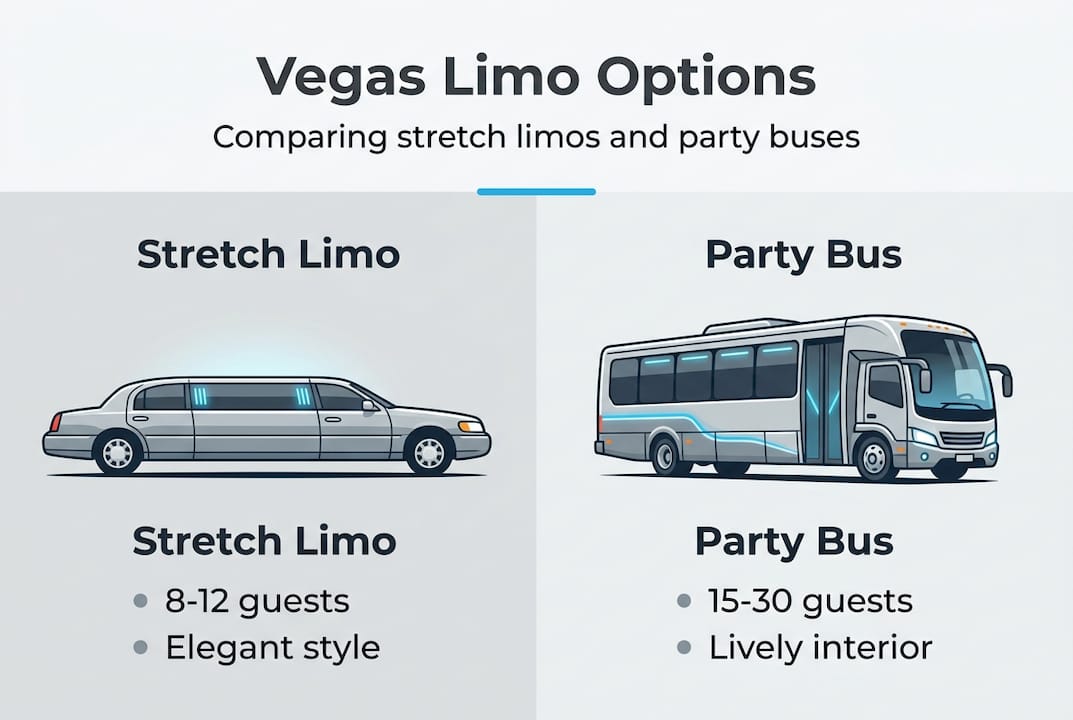 Vegas Limo Options

Comparing stretch limos and party buses

Stretch Limo

Stretch Limo

- 8-12 guests
- Elegant style

Party Bus

Party Bus

- 15-30 guests
- Lively interior