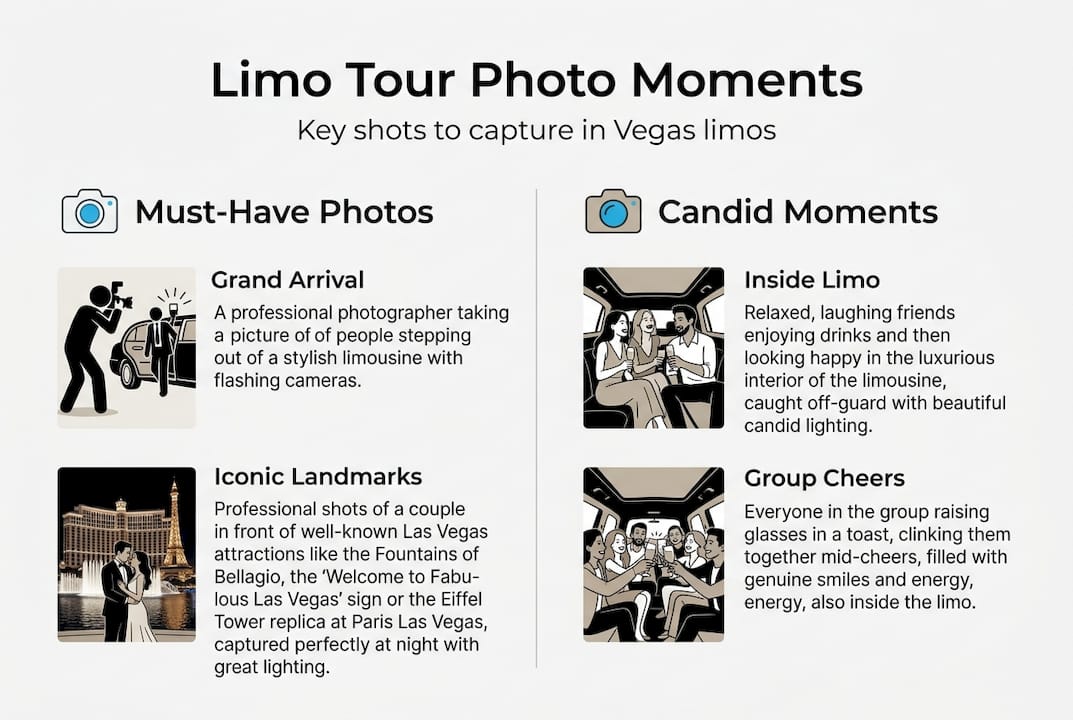 Limo Tour Photo Moments

Key shots to capture in Vegas limos

Must-Have Photos

Grand Arrival

A professional photographer taking a picture of of people stepping out of a stylish limousine with flashing cameras.

Iconic Landmarks

Professional shots of a couple in front of well-known Las Vegas attractions like the Fountains of Bellagio, the 'Welcome to Fabulous Las Vegas' sign or the Eiffel Tower replica at Paris Las Vegas, captured perfectly at night with great lighting.

Candid Moments

Inside Limo

Relaxed, laughing friends enjoying drinks and then looking happy in the luxurious interior of the limousine, caught off-guard with beautiful candid lighting.

Group Cheers

Everyone in the group raising glasses in a toast, clinking them together mid-cheers, filled with genuine smiles and energy, energy, also inside the limo.