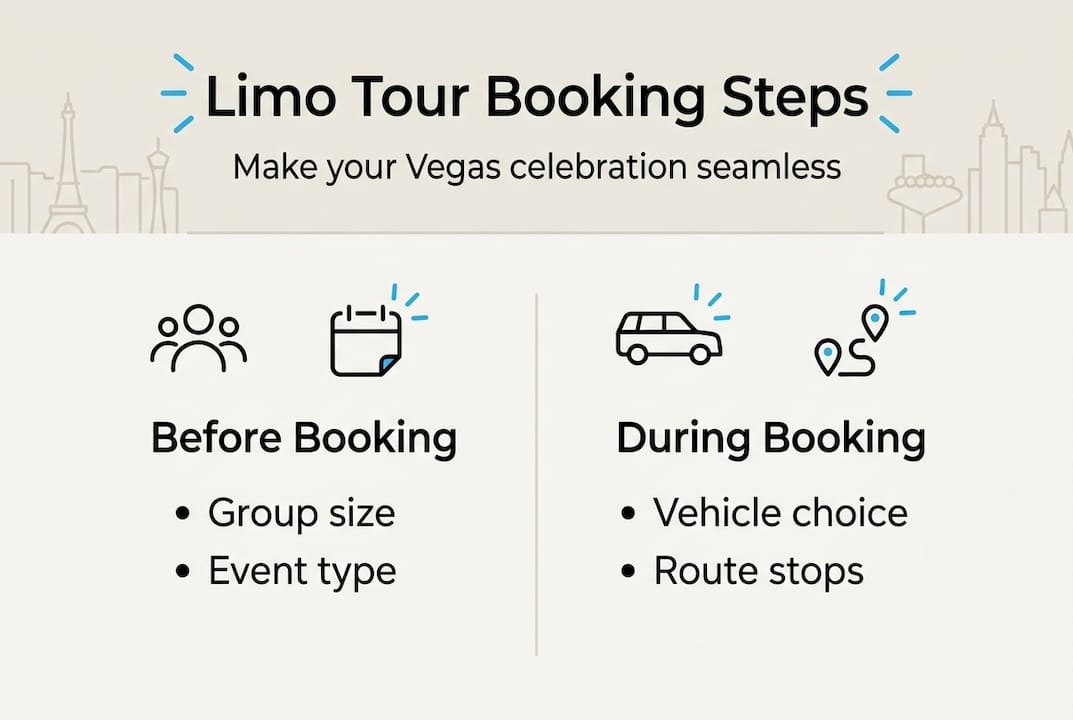 Limo Tour Booking Steps

Make your Vegas celebration seamless

Before Booking

• Group size
• Event type

During Booking

• Vehicle choice
• Route stops