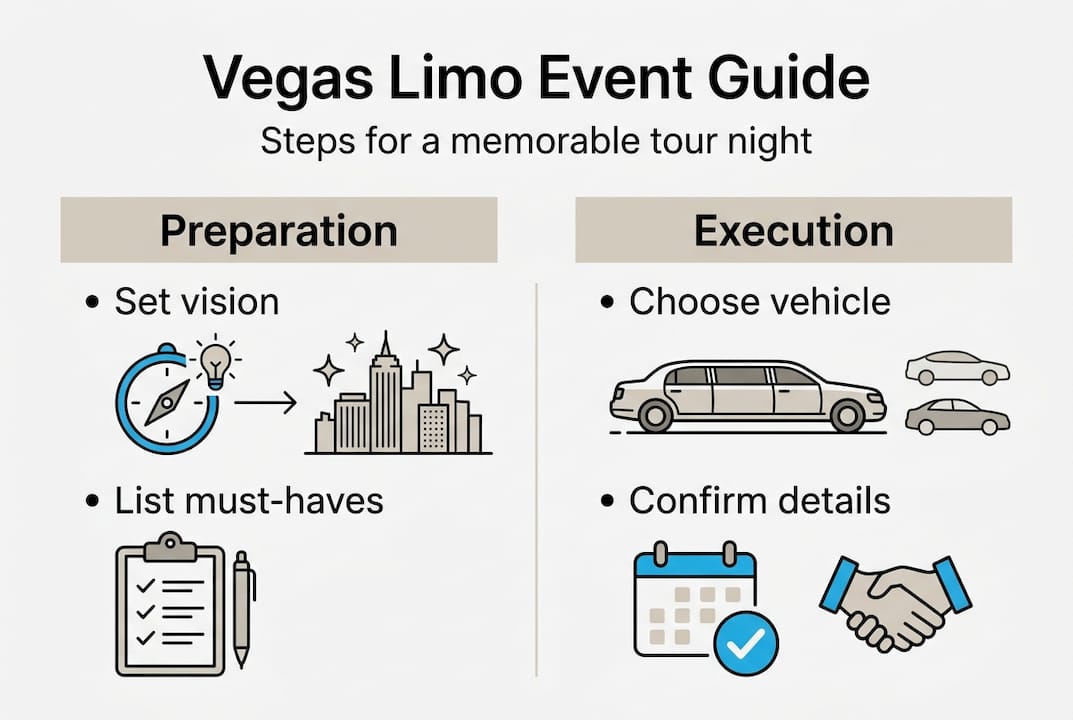 Vegas Limo Event Guide

Steps for a memorable tour night

Preparation

• Set vision

• List must-haves

Execution

• Choose vehicle

• Confirm details