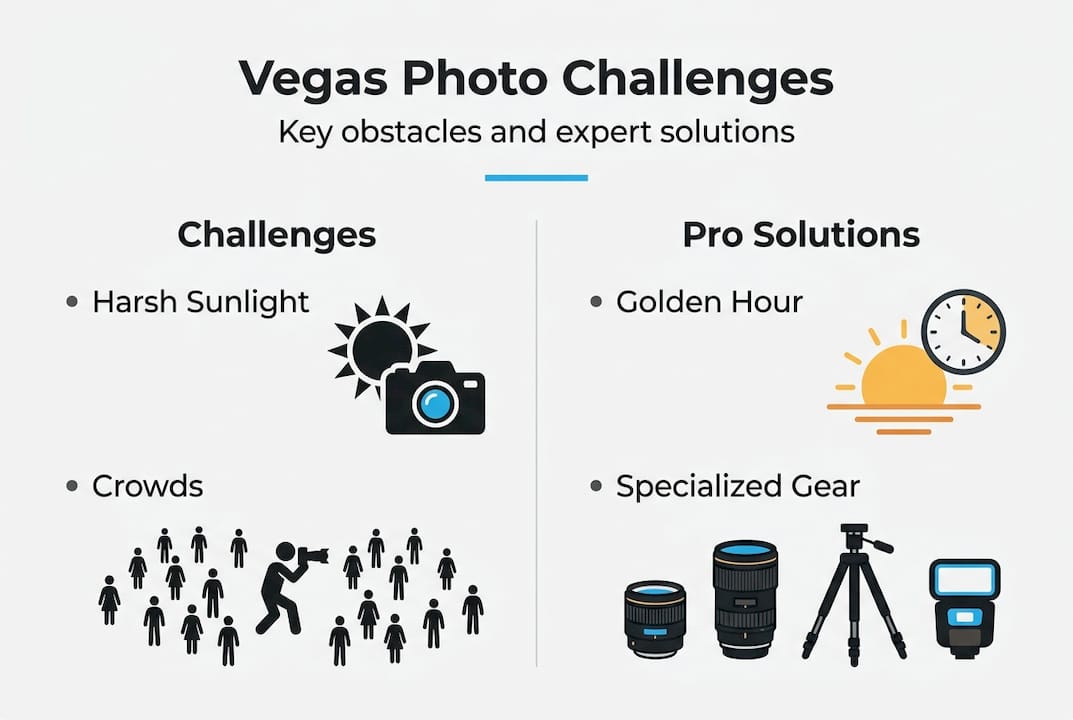 Vegas Photo Challenges

Key obstacles and expert solutions

Challenges

• Harsh Sunlight

• Crowds

Pro Solutions

• Golden Hour

• Specialized Gear