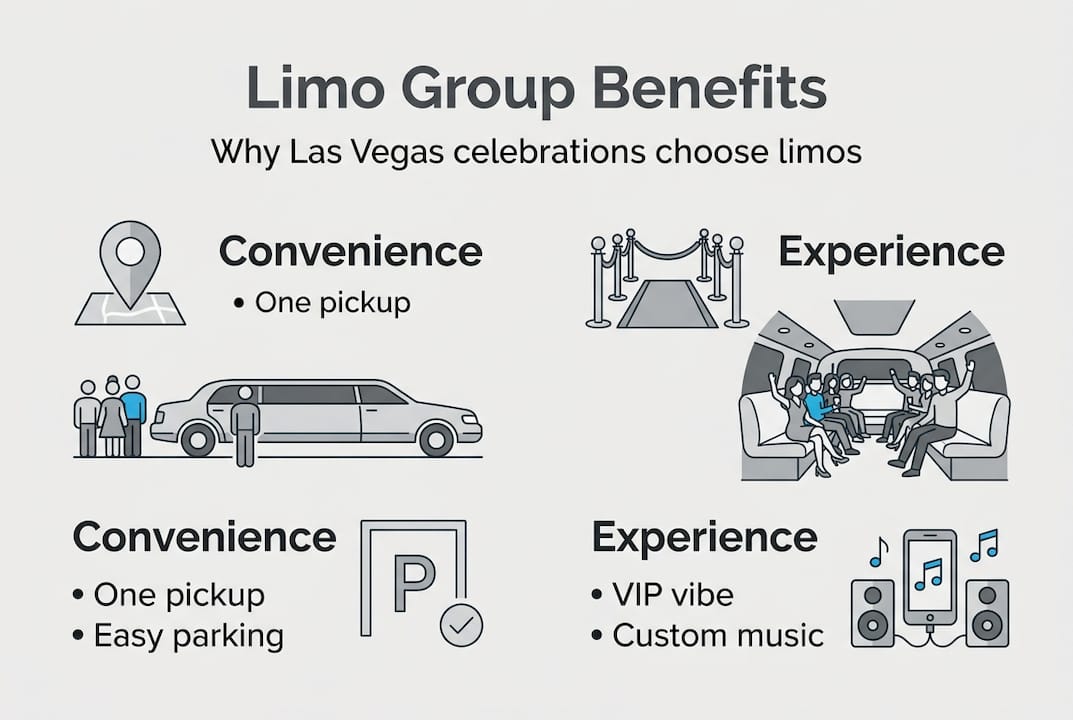 Limo Group Benefits

Why Las Vegas celebrations choose limos

Convenience

• One pickup

Experience

Convenience

• One pickup
• Easy parking

P

Experience

• VIP vibe
• Custom music