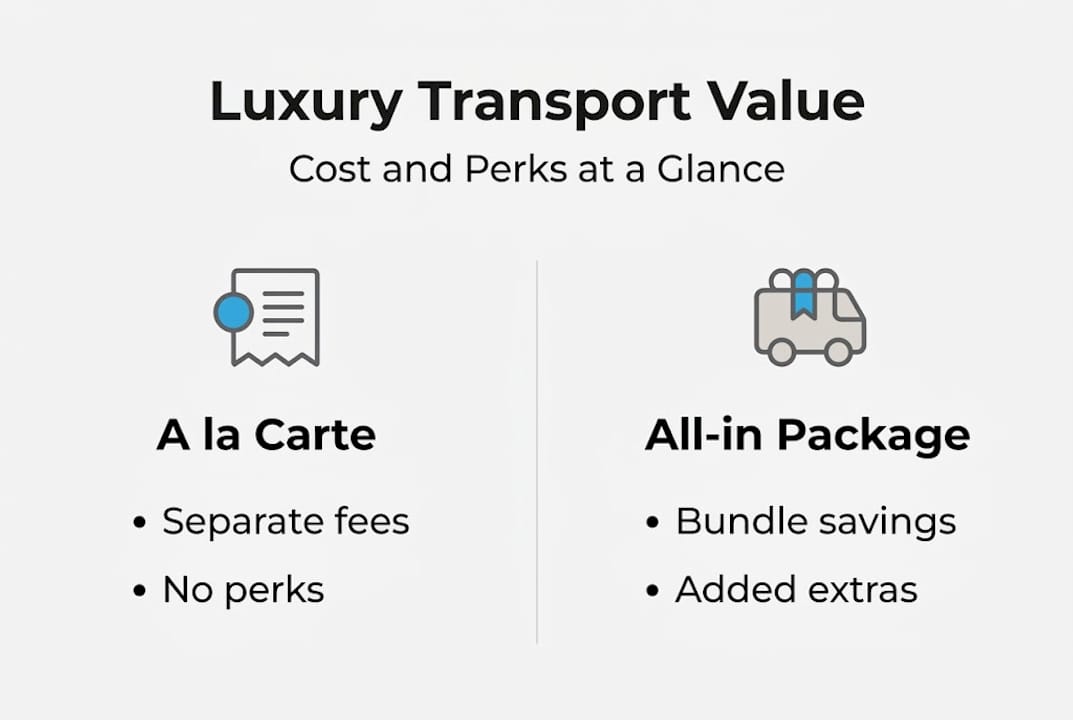 Luxury Transport Value

Cost and Perks at a Glance

A la Carte

• Separate fees
• No perks

All-in Package

• Bundle savings
• Added extras