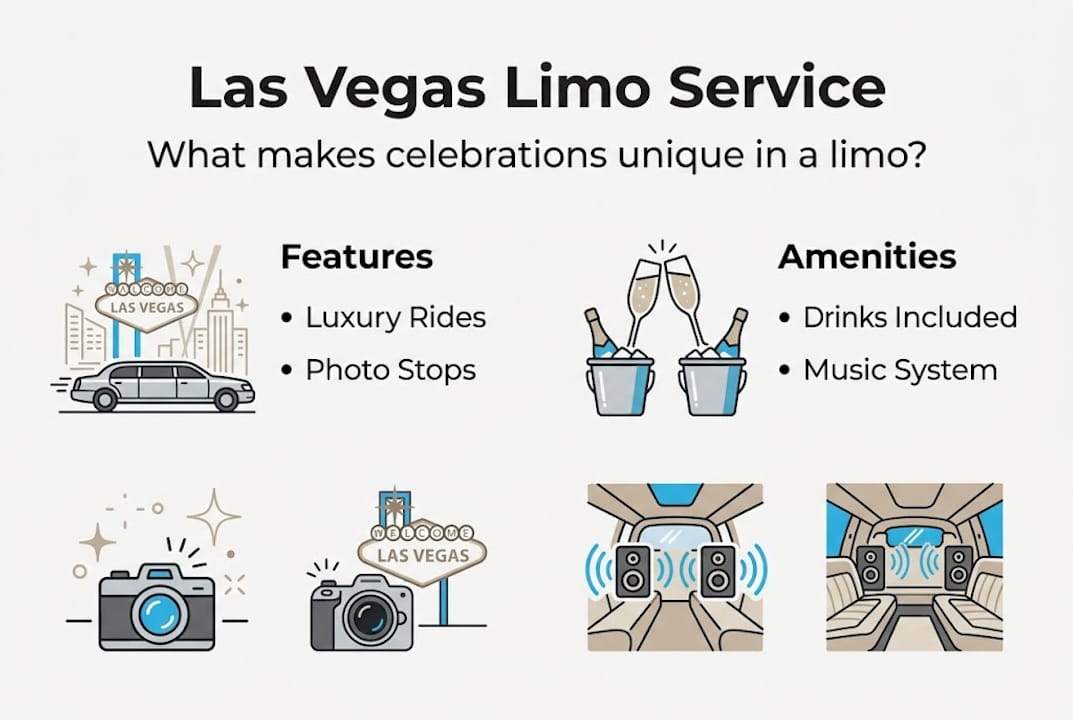 Las Vegas Limo Service

What makes celebrations unique in a limo?

WALCOME
LAS VEGAS

Features

• Luxury Rides
• Photo Stops

Amenities

• Drinks Included
• Music System

WELCOME
LAS VEGAS