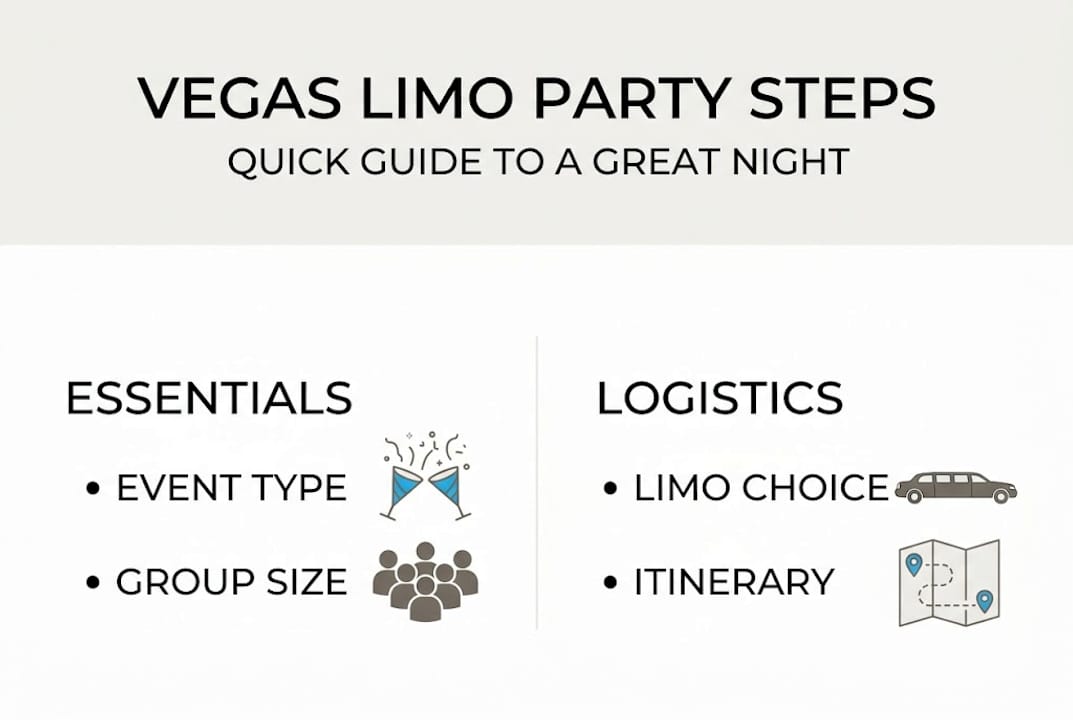 VEGAS LIMO PARTY STEPS

QUICK GUIDE TO A GREAT NIGHT

ESSENTIALS

• EVENT TYPE

• GROUP SIZE

LOGISTICS

• LIMO CHOICE

• ITINERARY