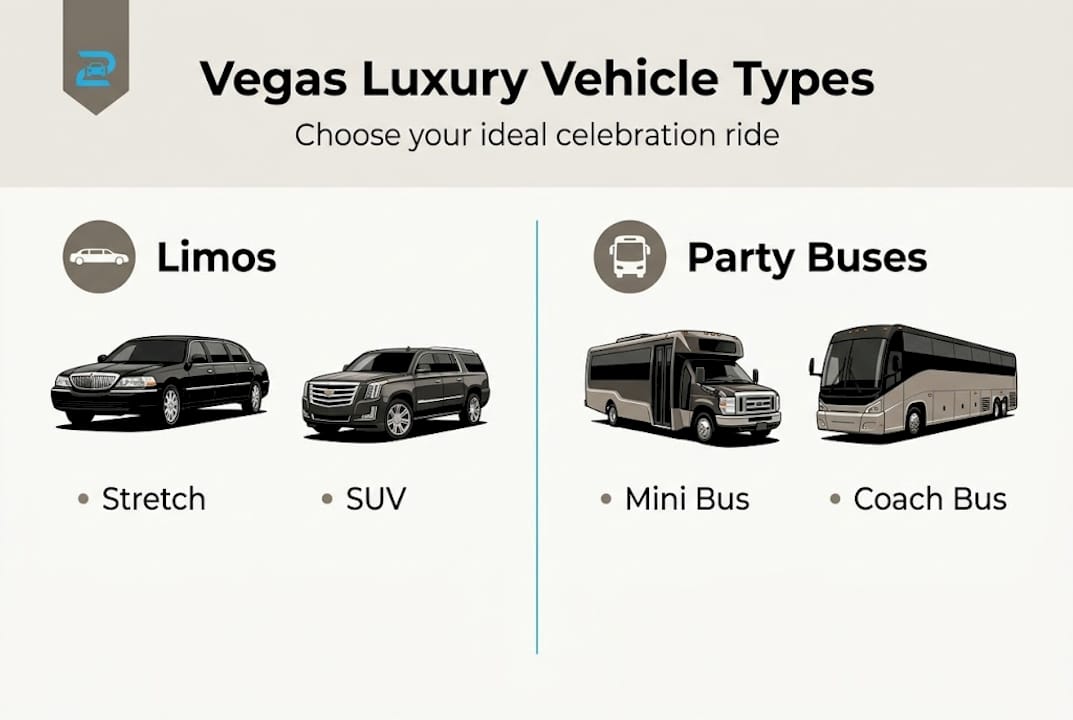 Vegas Luxury Vehicle Types

Choose your ideal celebration ride

Limos

• Stretch

• SUV

Party Buses

• Mini Bus

• Coach Bus