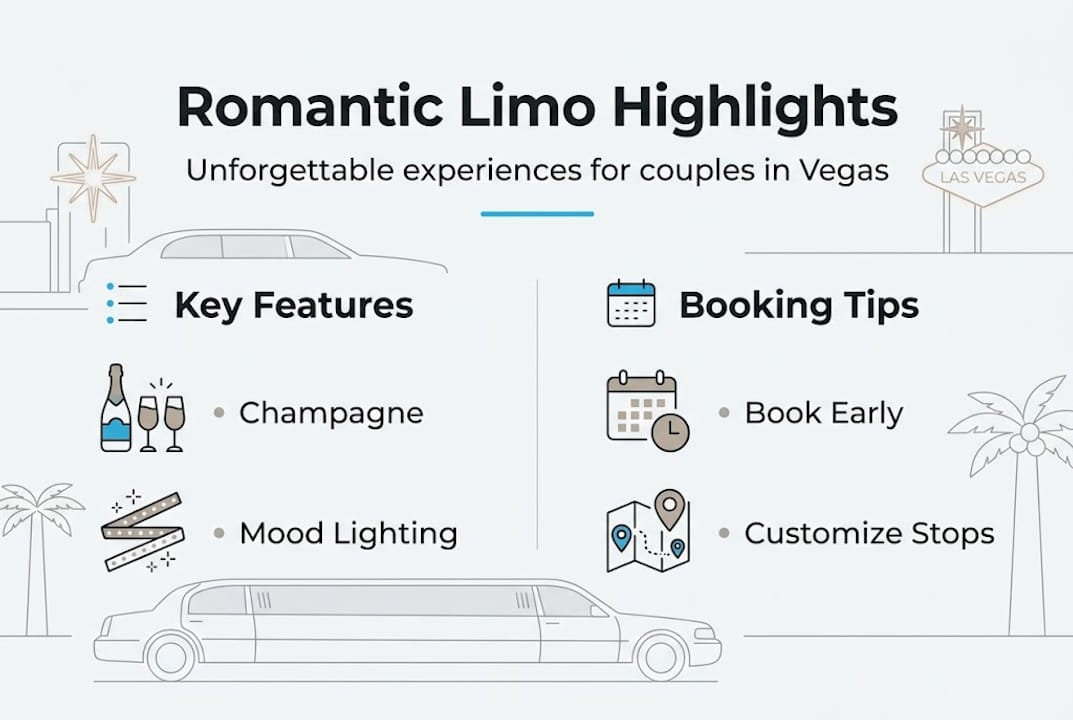 Romantic Limo Highlights

Unforgettable experiences for couples in Vegas

LAS VEGAS

Key Features

• Champagne

• Mood Lighting

Booking Tips

• Book Early

• Customize Stops