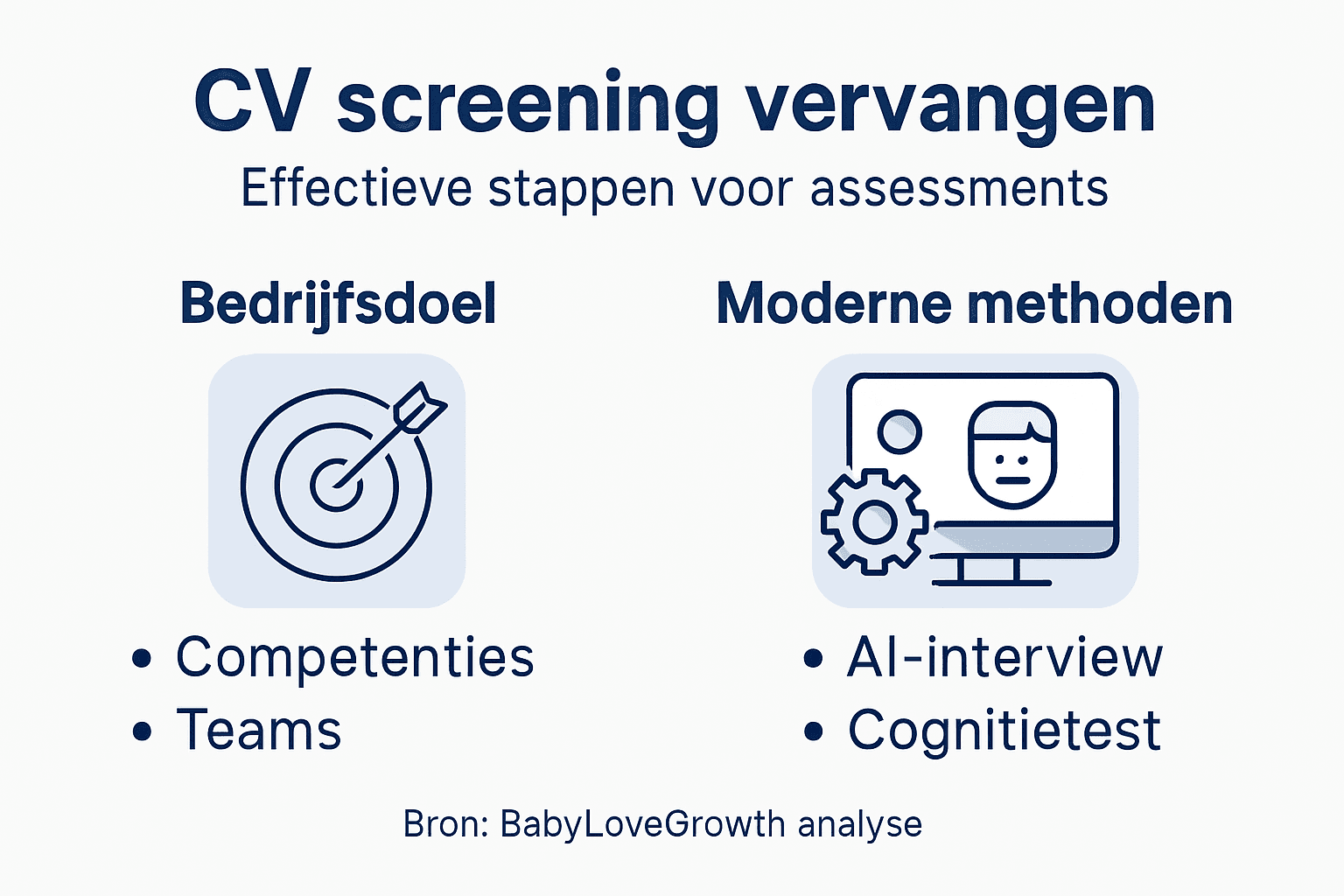 CV screening vervangen

Effectieve stappen voor assessments

Bedrijfsdoel

• Competenties
• Teams

Moderne methoden

• AI-interview
• Cognitietest

Bron: BabyLoveGrowth analyse