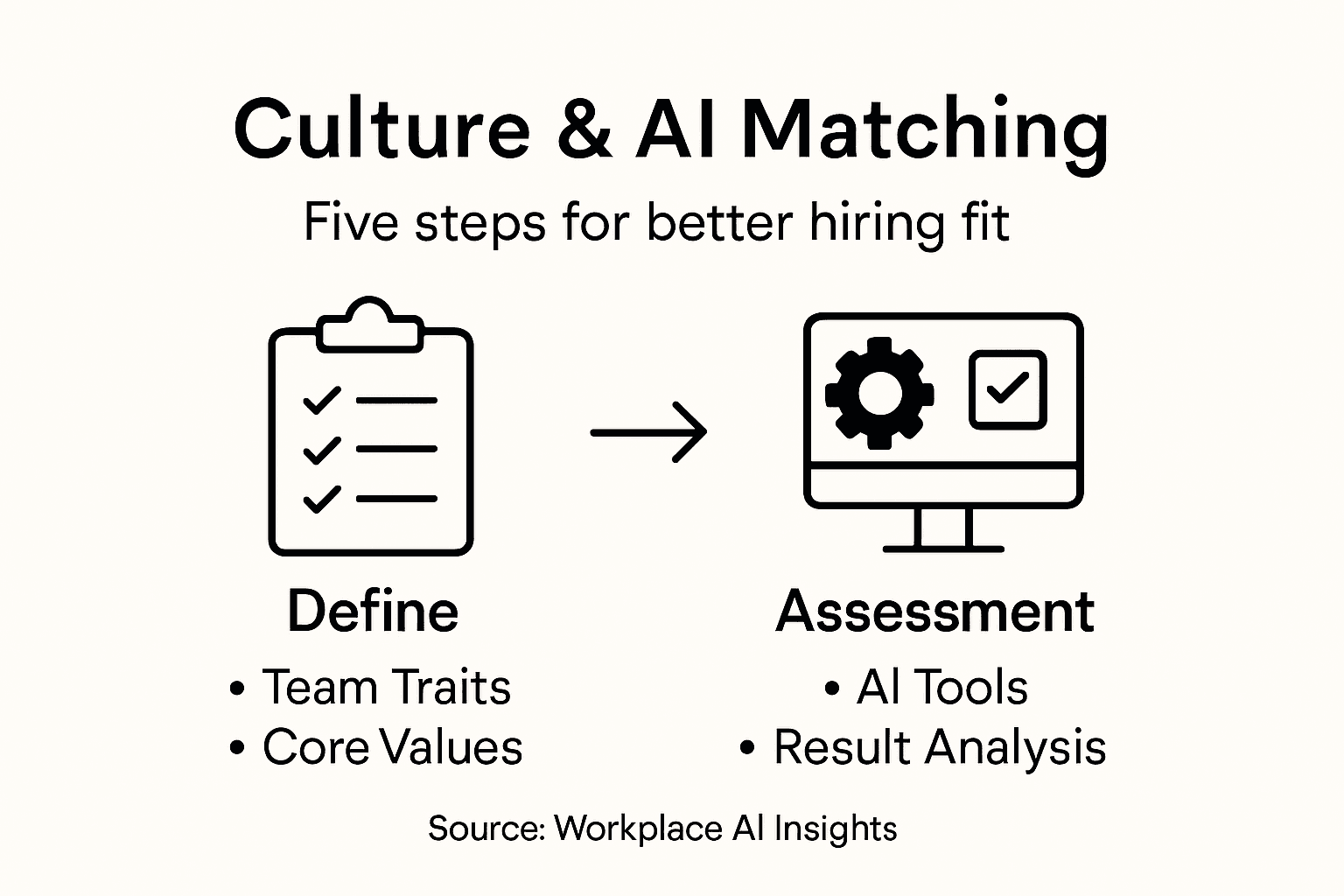 Culture & AI Matching

Five steps for better hiring fit

Define
• Team Traits
• Core Values

Assessment
• AI Tools
• Result Analysis

Source: Workplace AI Insights