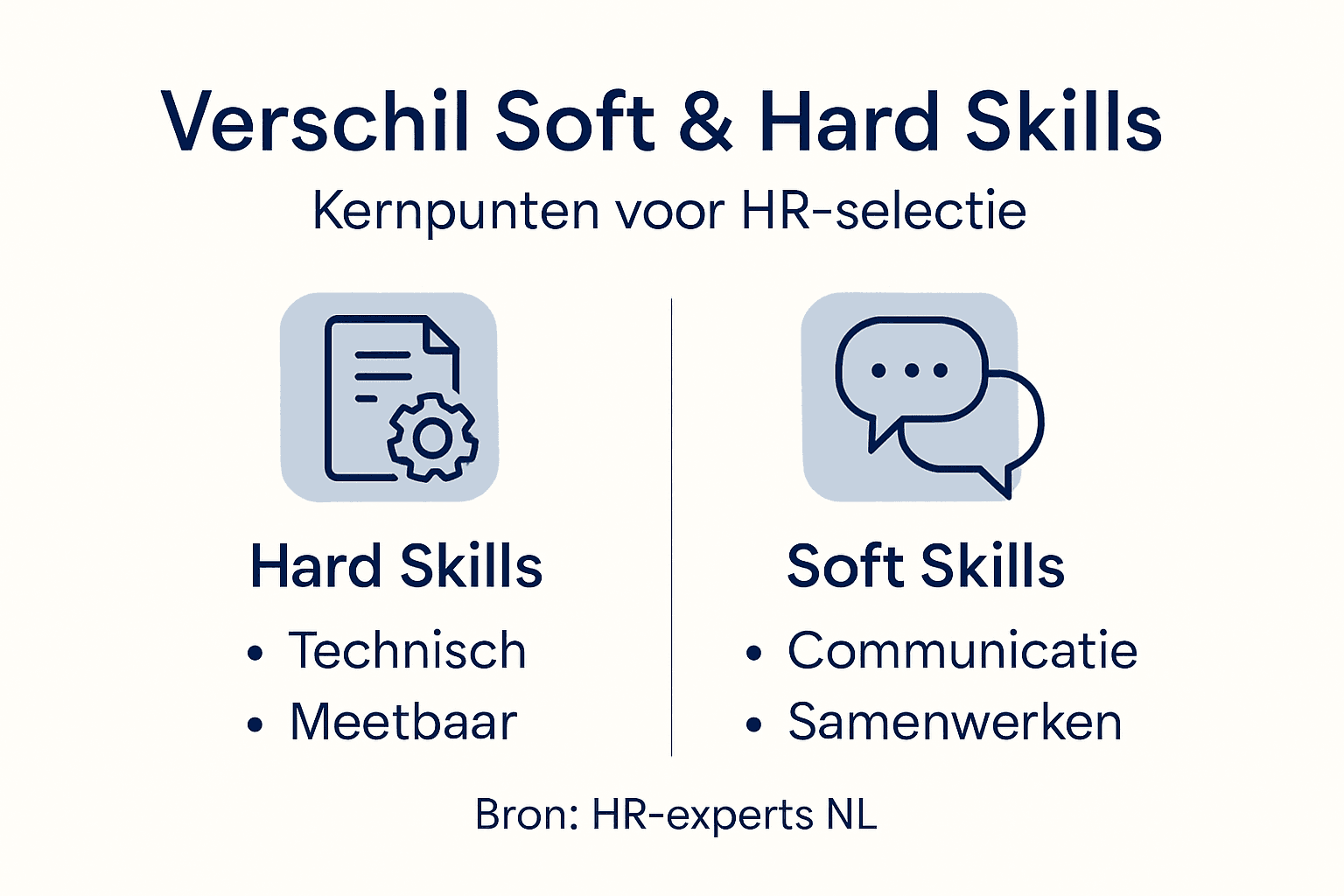 Verschil Soft & Hard Skills

Kernpunten voor HR-selectie

Hard Skills
• Technisch
• Meetbaar

Soft Skills
• Communicatie
• Samenwerken

Bron: HR-experts NL