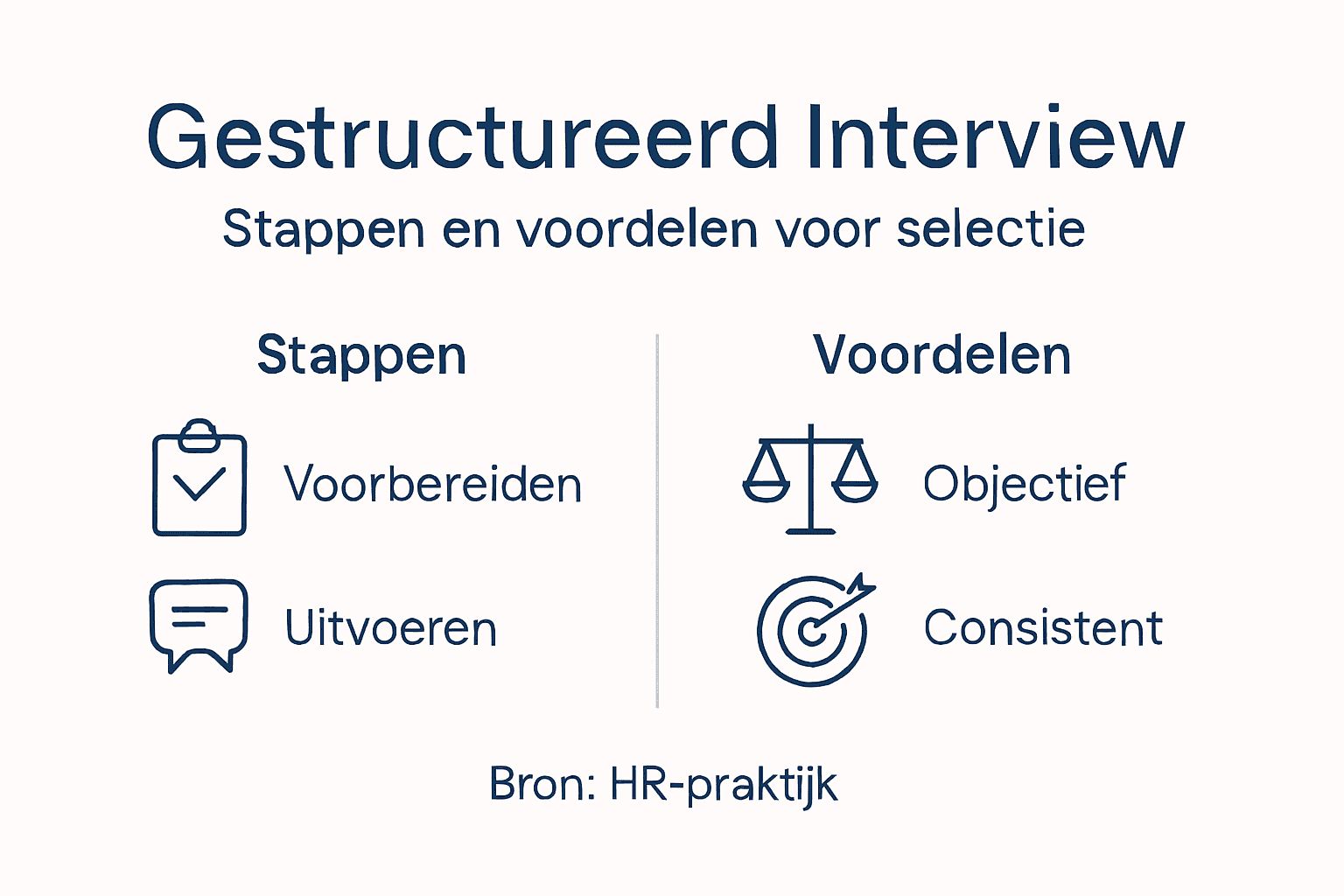 Gestructureerd Interview

Stappen en voordelen voor selectie

Stappen

Voorbereiden

Uitvoeren

Voordelen

Objectief

Consistent

Bron: HR-praktijk