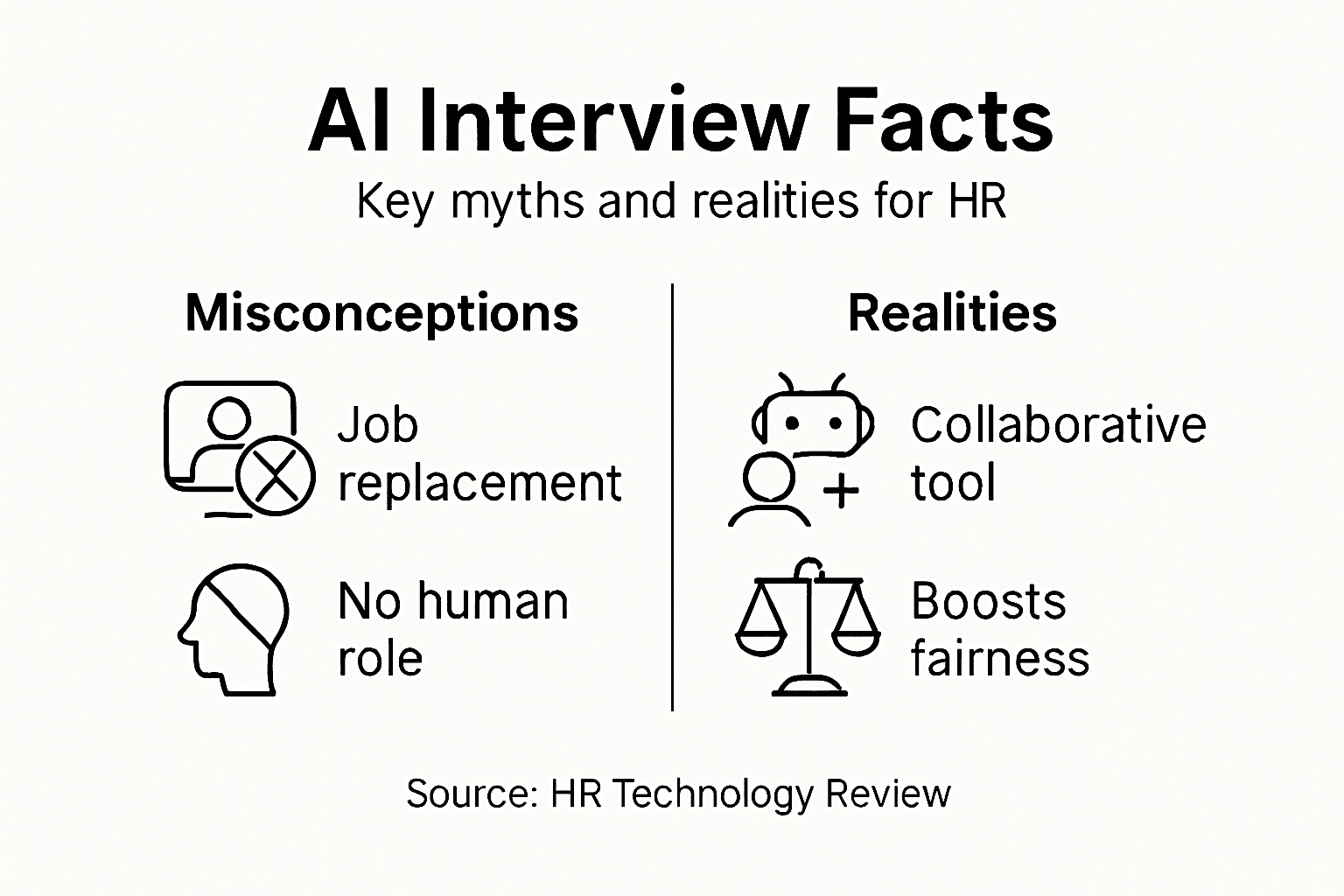 AI Interview Facts

Key myths and realities for HR

Misconceptions

Job replacement

No human role

Realities

Collaborative tool

Boosts fairness

Source: HR Technology Review