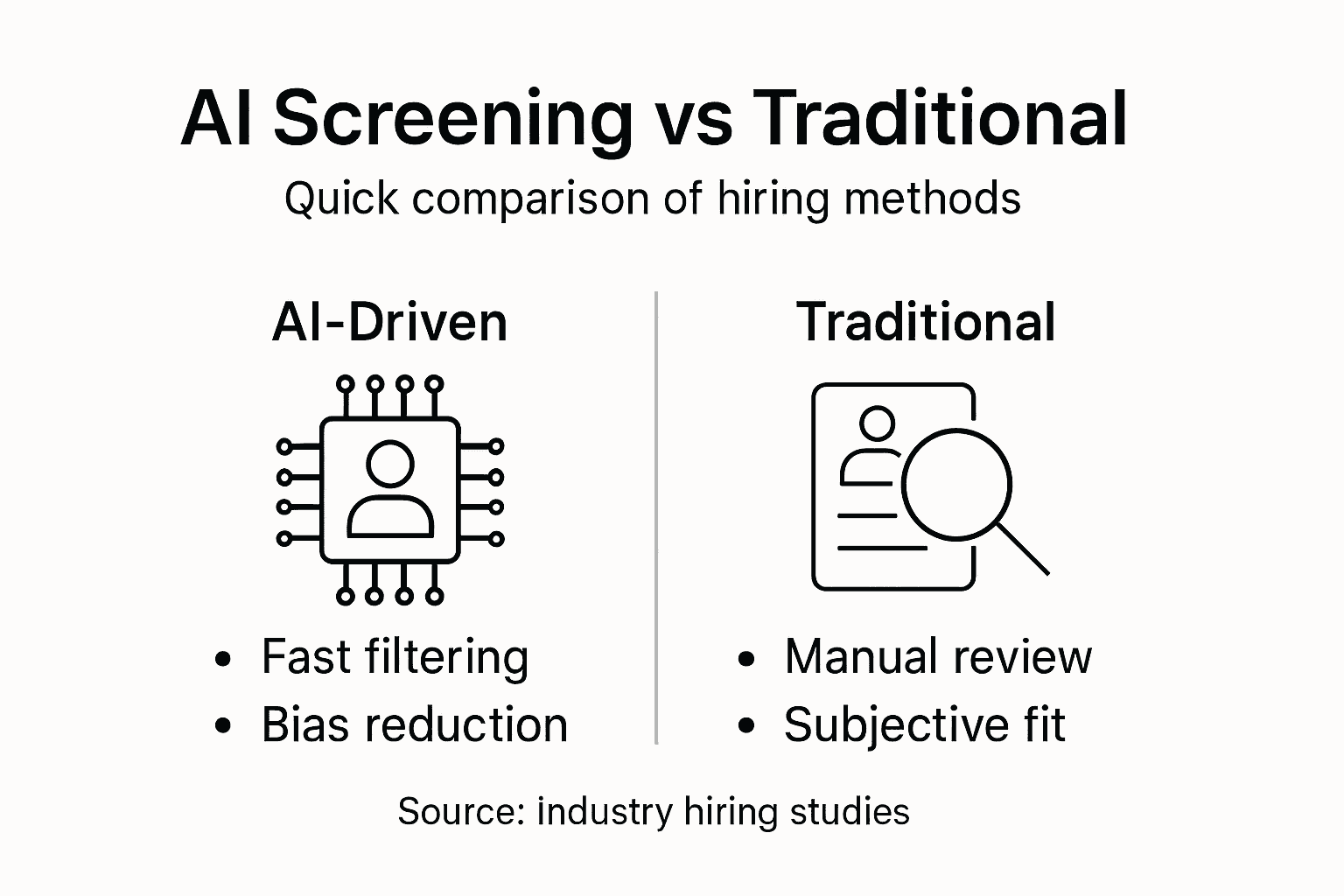 AI Screening vs Traditional

Quick comparison of hiring methods

AI-Driven

- Fast filtering
- Bias reduction

Traditional

- Manual review
- Subjective fit

Source: industry hiring studies